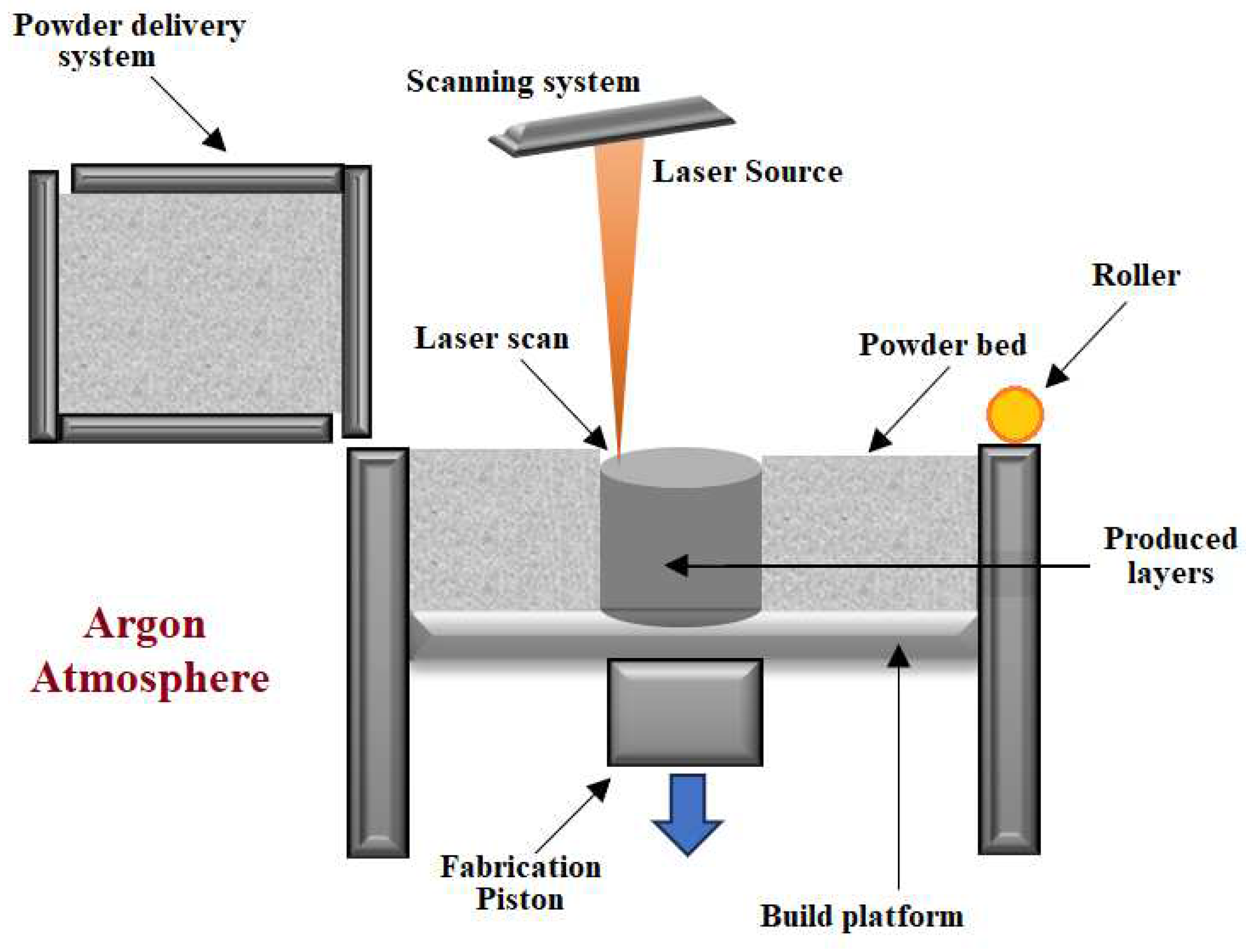 Powder delivery system

Scanning system

Laser Source

Roller

Laser scan

Powder bed

Produced layers

Argon Atmosphere

Fabrication Piston

Build platform