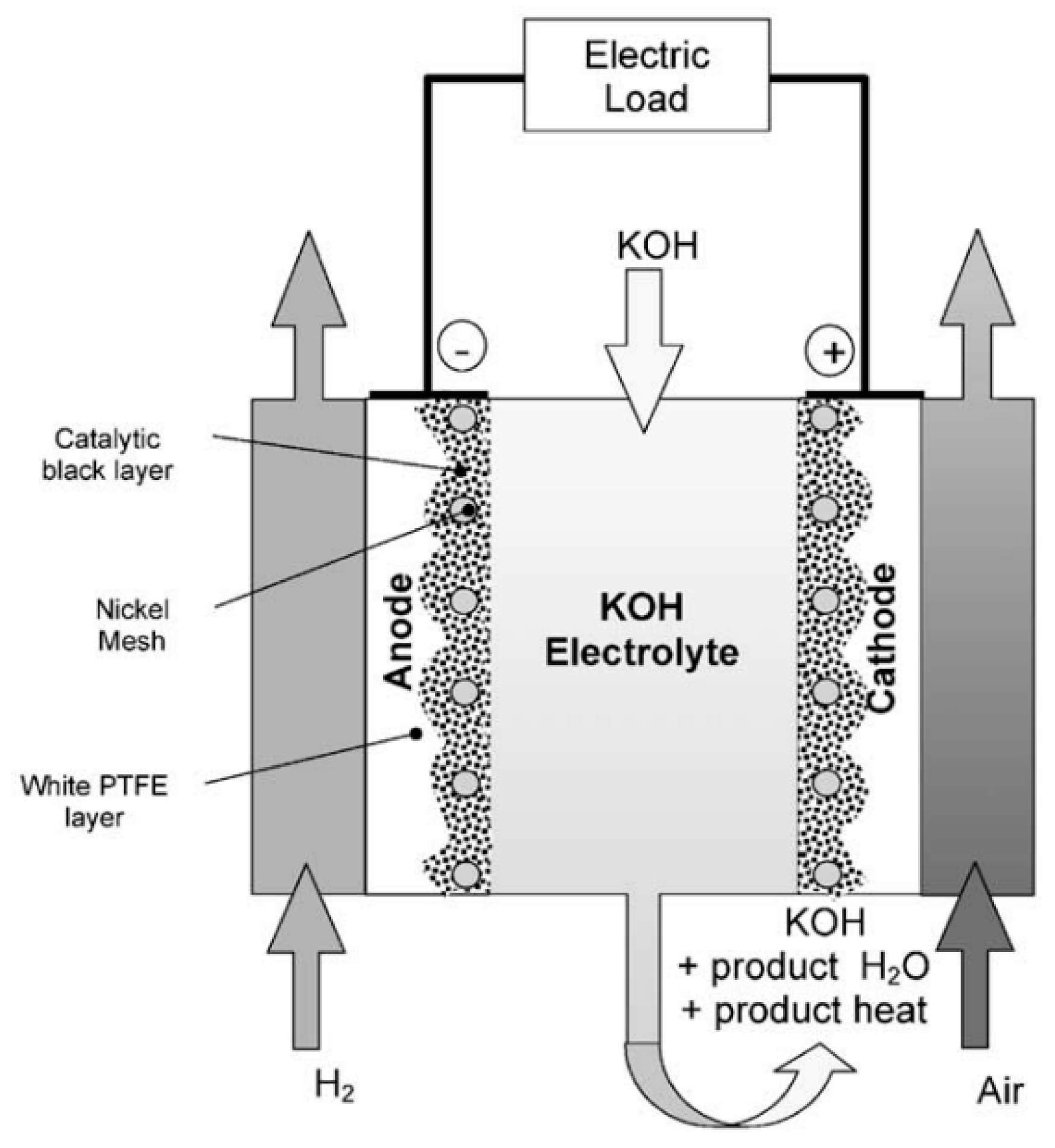 Electric Load

KOH

-

+

Catalytic black layer

Nickel Mesh

White PTFE layer

Anode

KOH Electrolyte

Cathode

KOH
+ product $H_2O$
+ product heat

$H_2$

Air