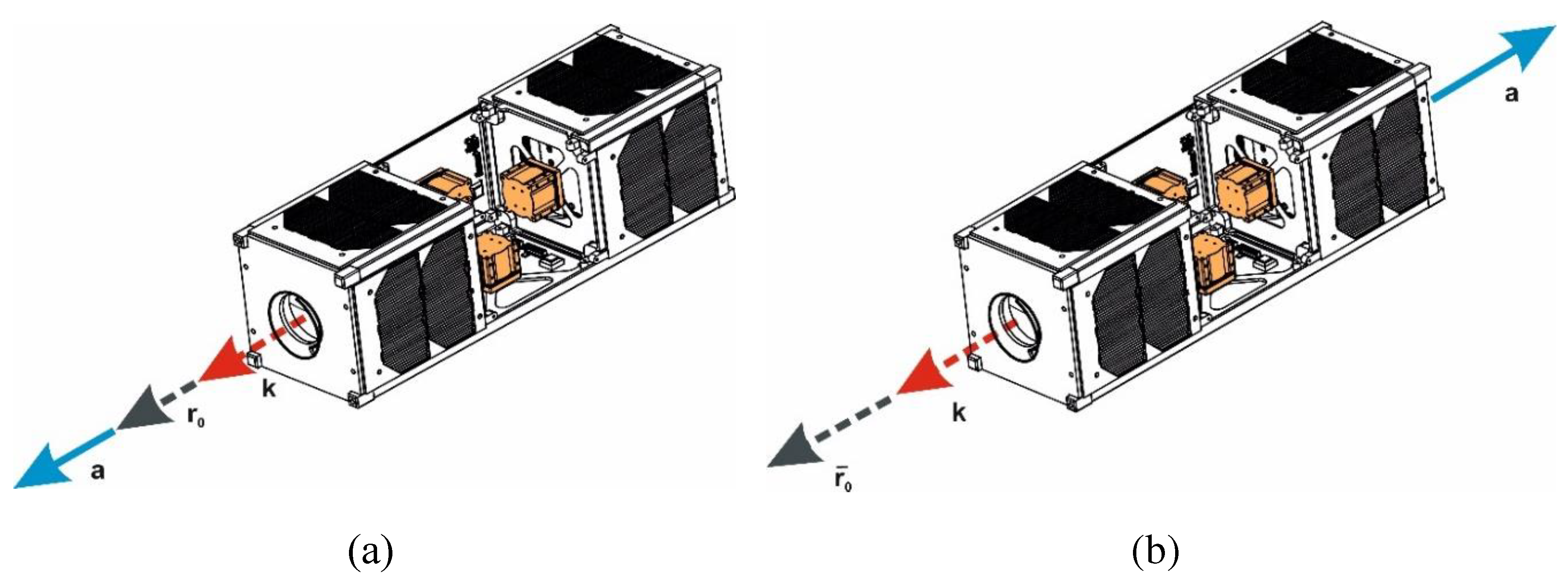 k

$r_0$

a

(a)

a

k

$\bar{r}_0$

(b)