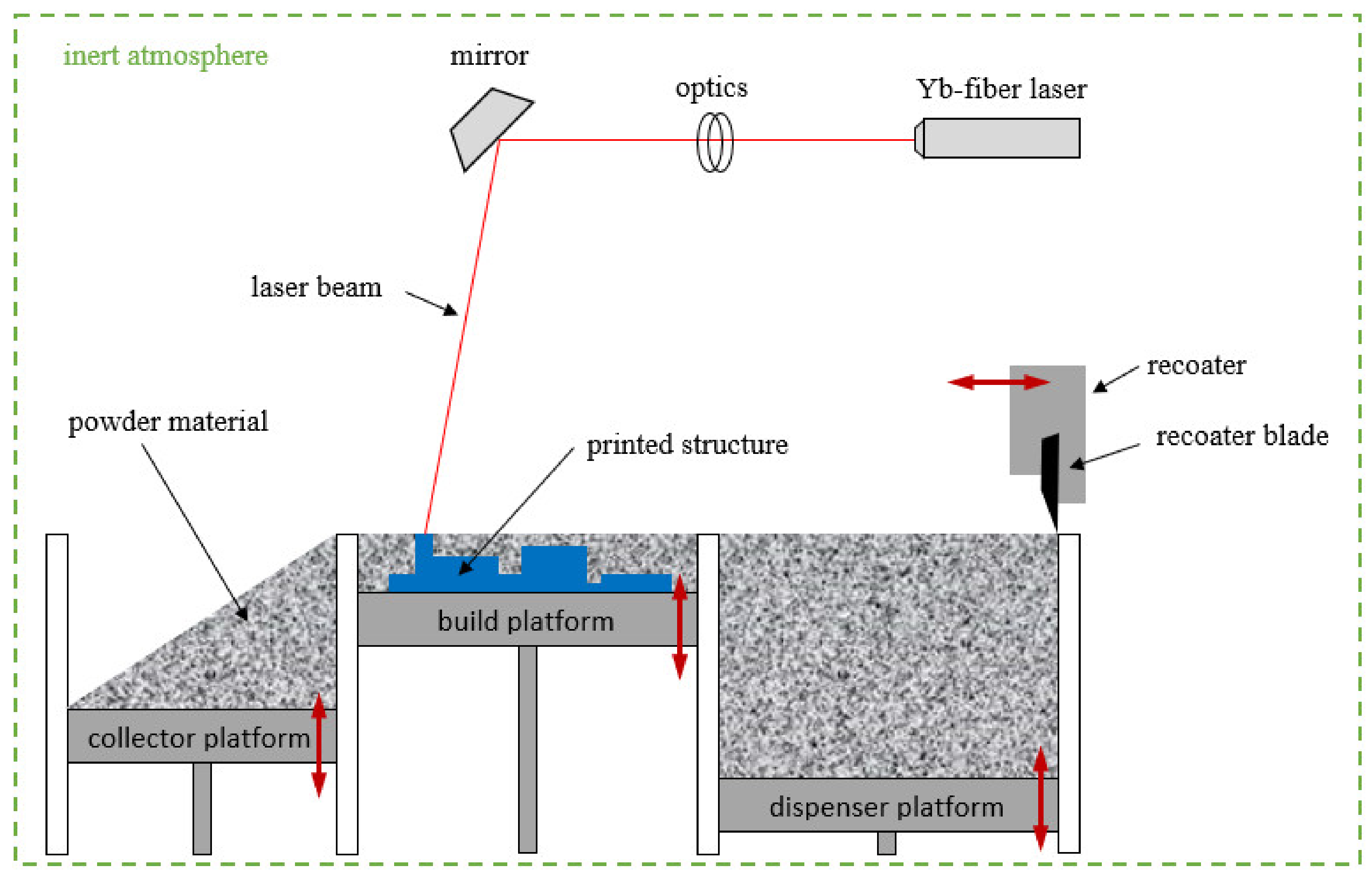 inert atmosphere

mirror

optics

Yb-fiber laser

laser beam

recoater

recoater blade

powder material

printed structure

build platform

collector platform

dispenser platform