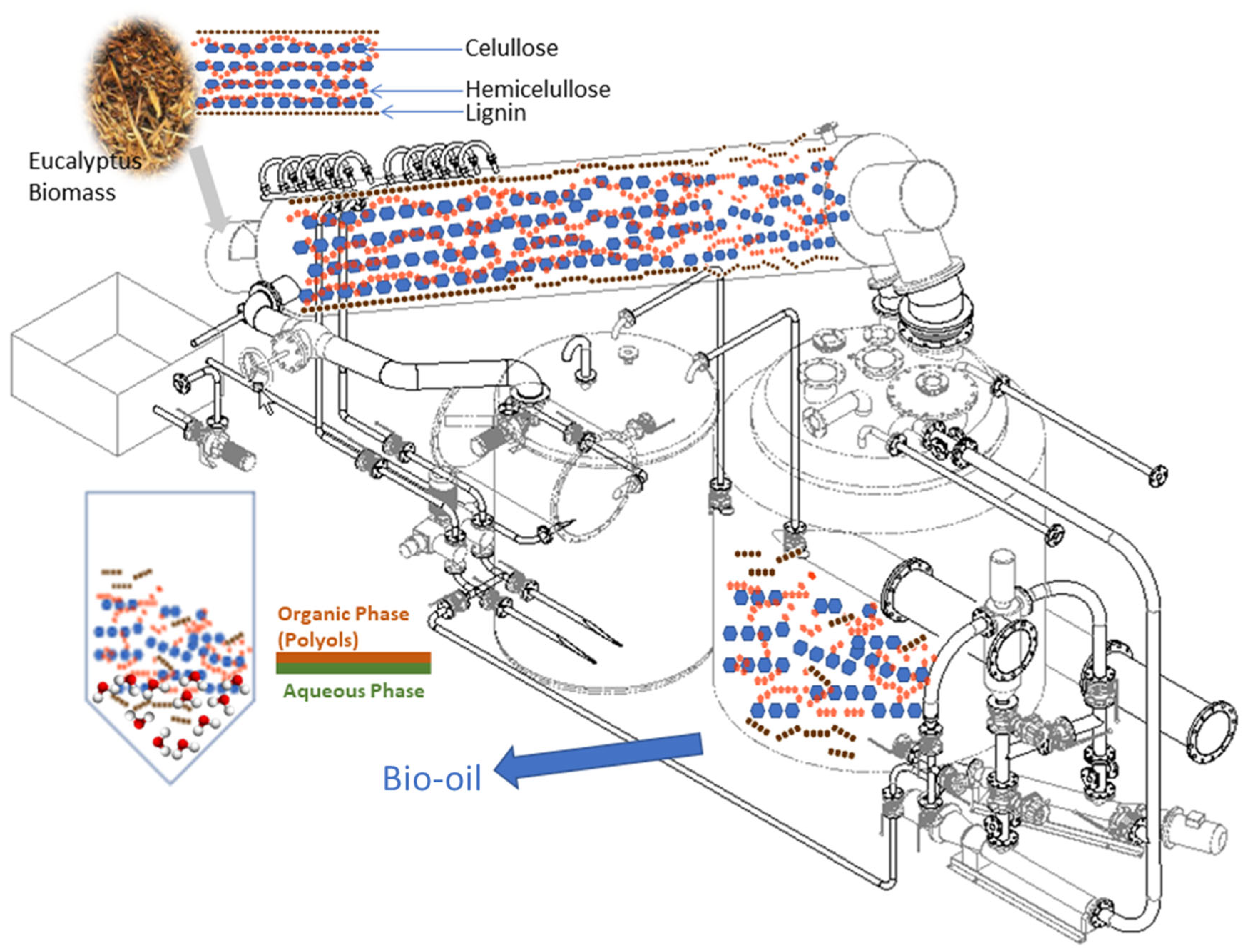 Celullose
Hemicelullose
Lignin
Eucalyptus Biomass
Organic Phase (Polyols)
Aqueous Phase
Bio-oil