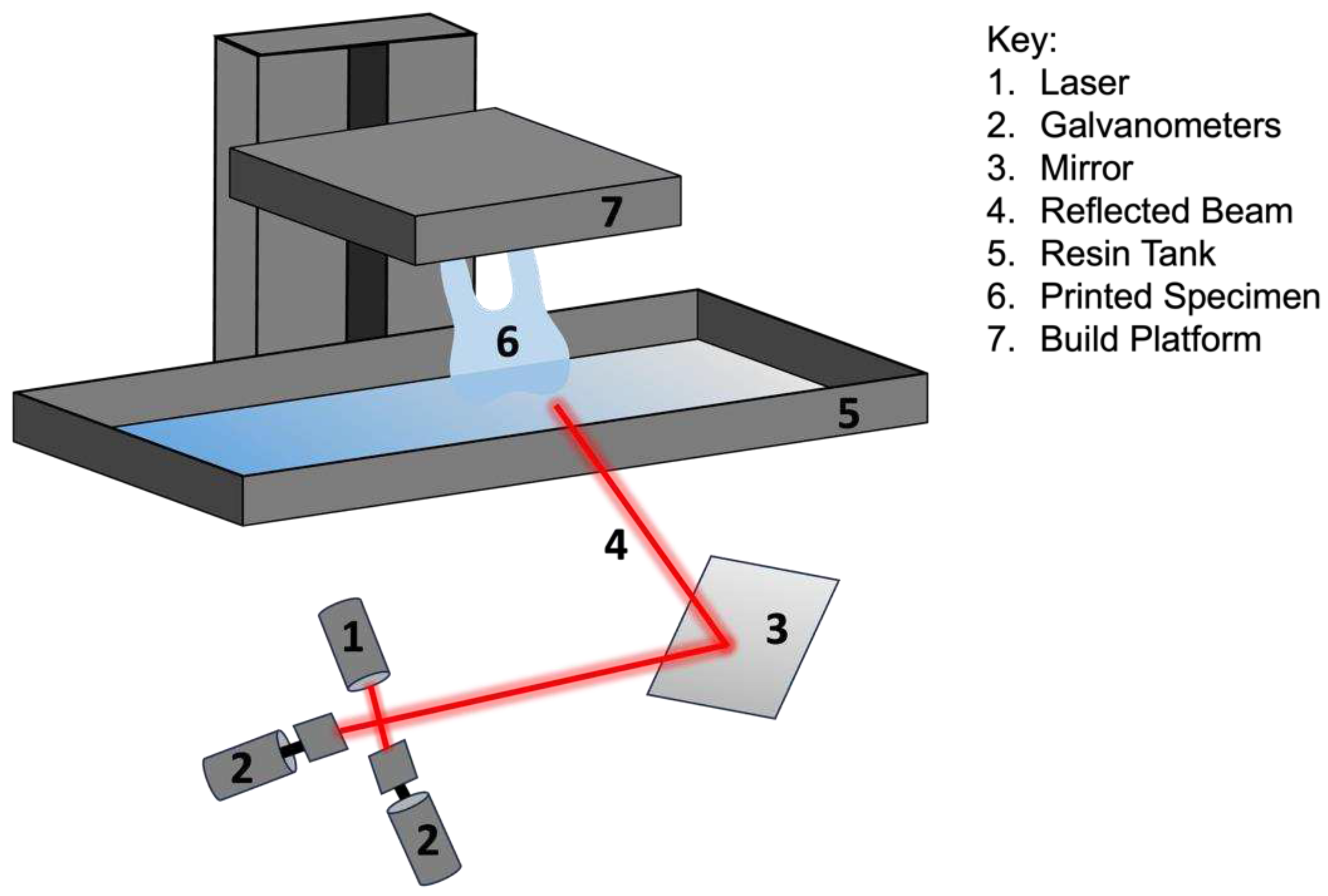 7

6

5

4

3

1

2

2

Key:
1. Laser
2. Galvanometers
3. Mirror
4. Reflected Beam
5. Resin Tank
6. Printed Specimen
7. Build Platform