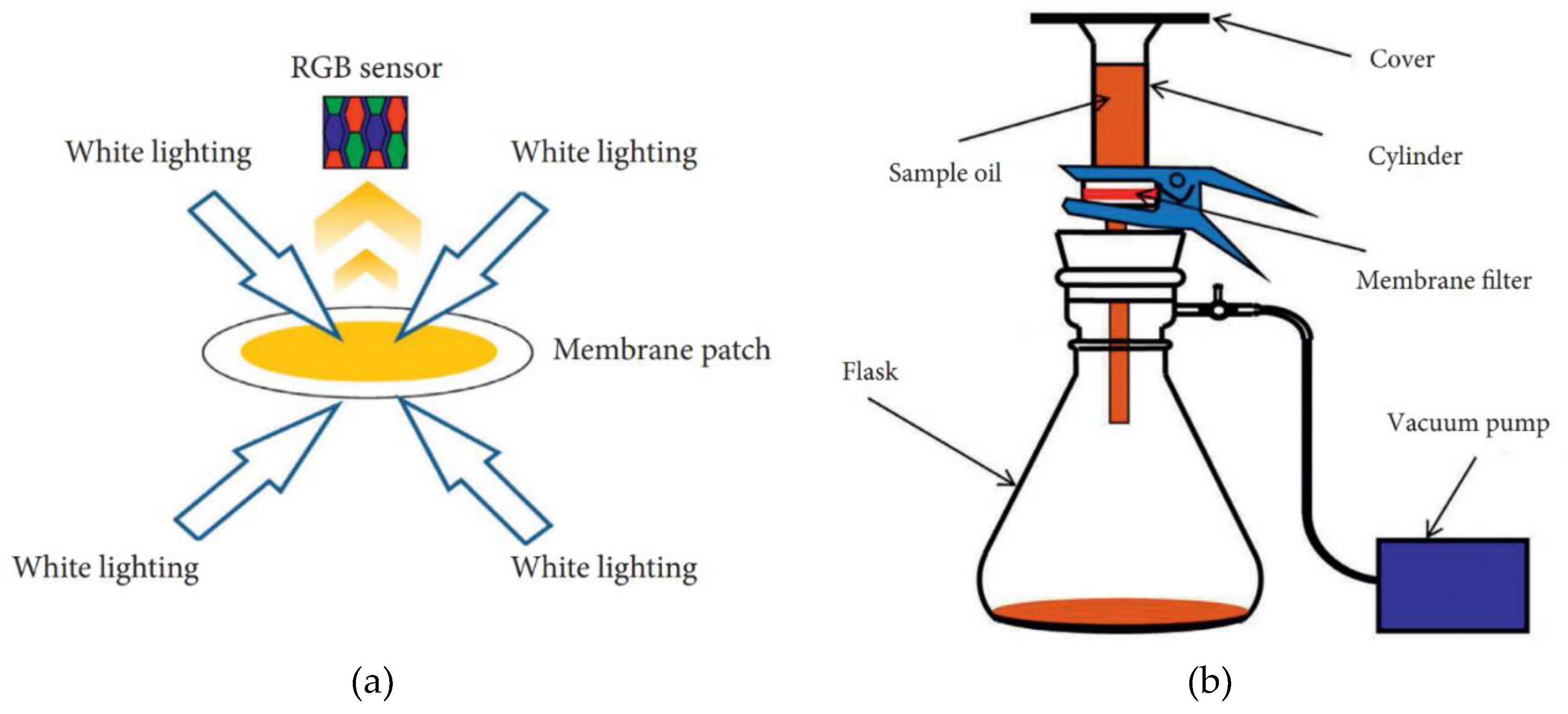 RGB sensor
White lighting
White lighting
Membrane patch
White lighting
White lighting
(a)

Cover
Cylinder
Sample oil
Membrane filter
Flask
Vacuum pump
(b)