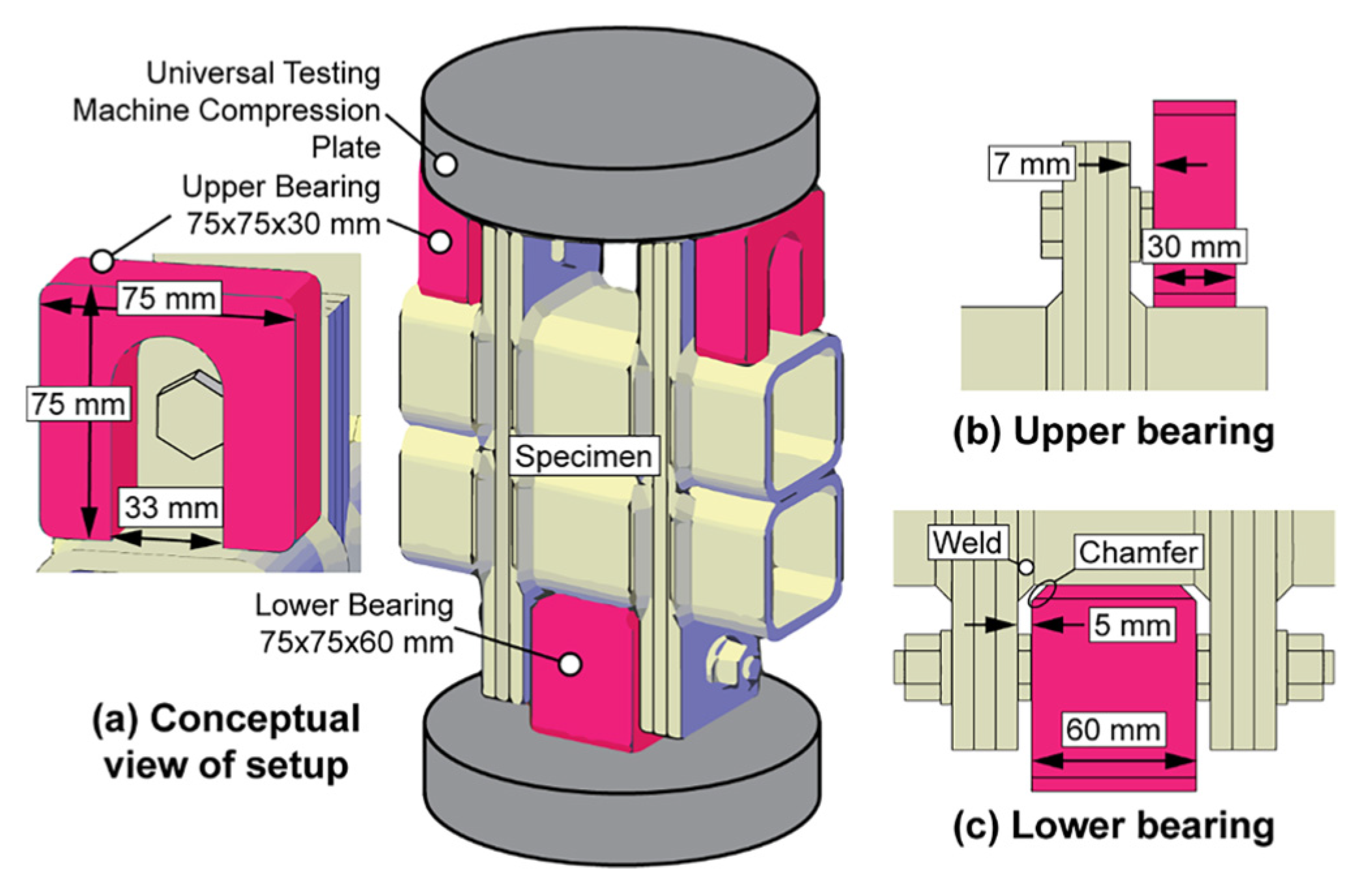 Universal Testing Machine Compression Plate

Upper Bearing 75x75x30 mm

75 mm

75 mm

33 mm

Specimen

Lower Bearing 75x75x60 mm

(a) Conceptual view of setup

7 mm

30 mm

(b) Upper bearing

Weld

Chamfer

5 mm

60 mm

(c) Lower bearing