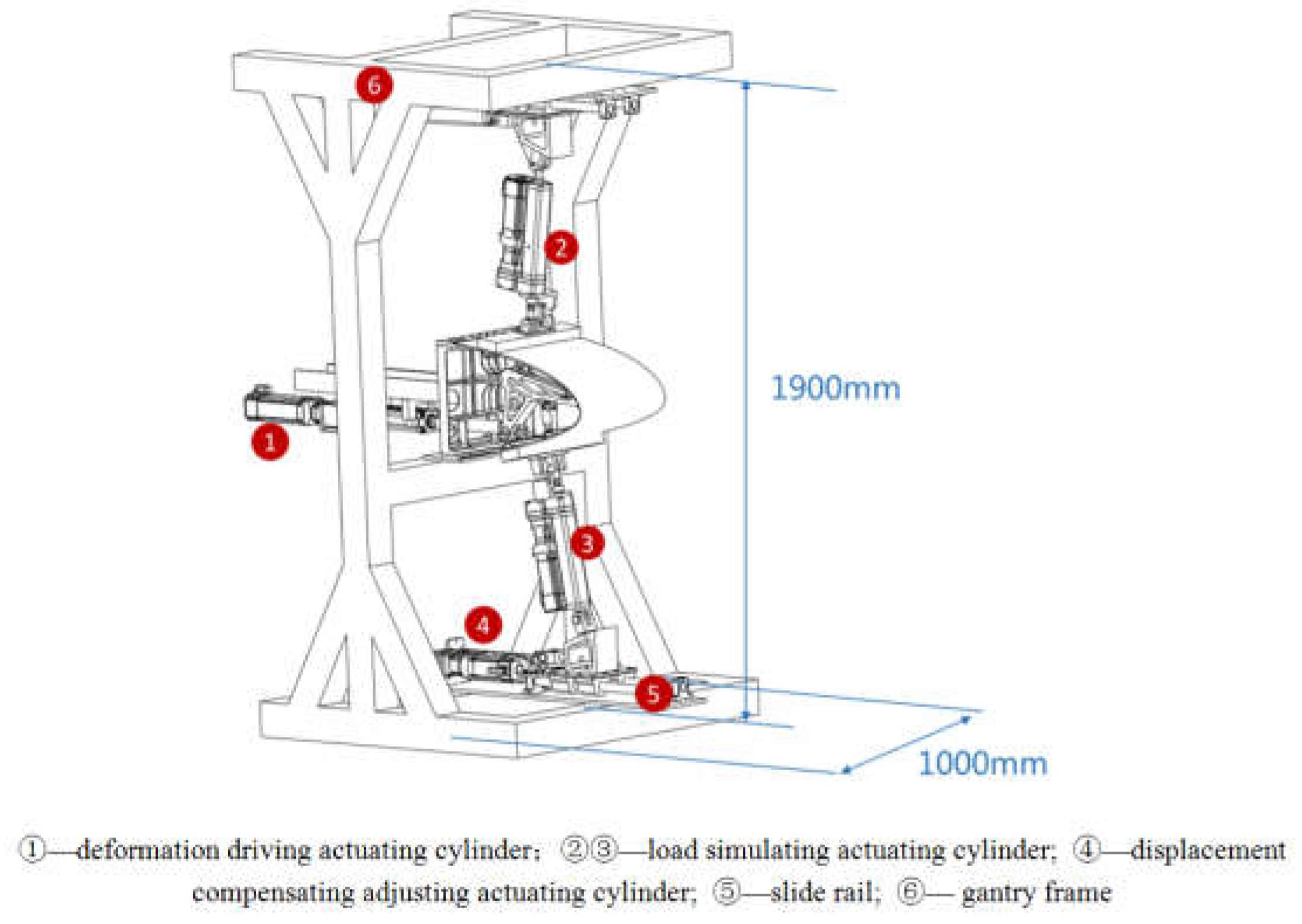 6

2

1900mm

1

3

4

5

1000mm

①—deformation driving actuating cylinder; ②③—load simulating actuating cylinder; ④—displacement compensating adjusting actuating cylinder; ⑤—slide rail; ⑥— gantry frame