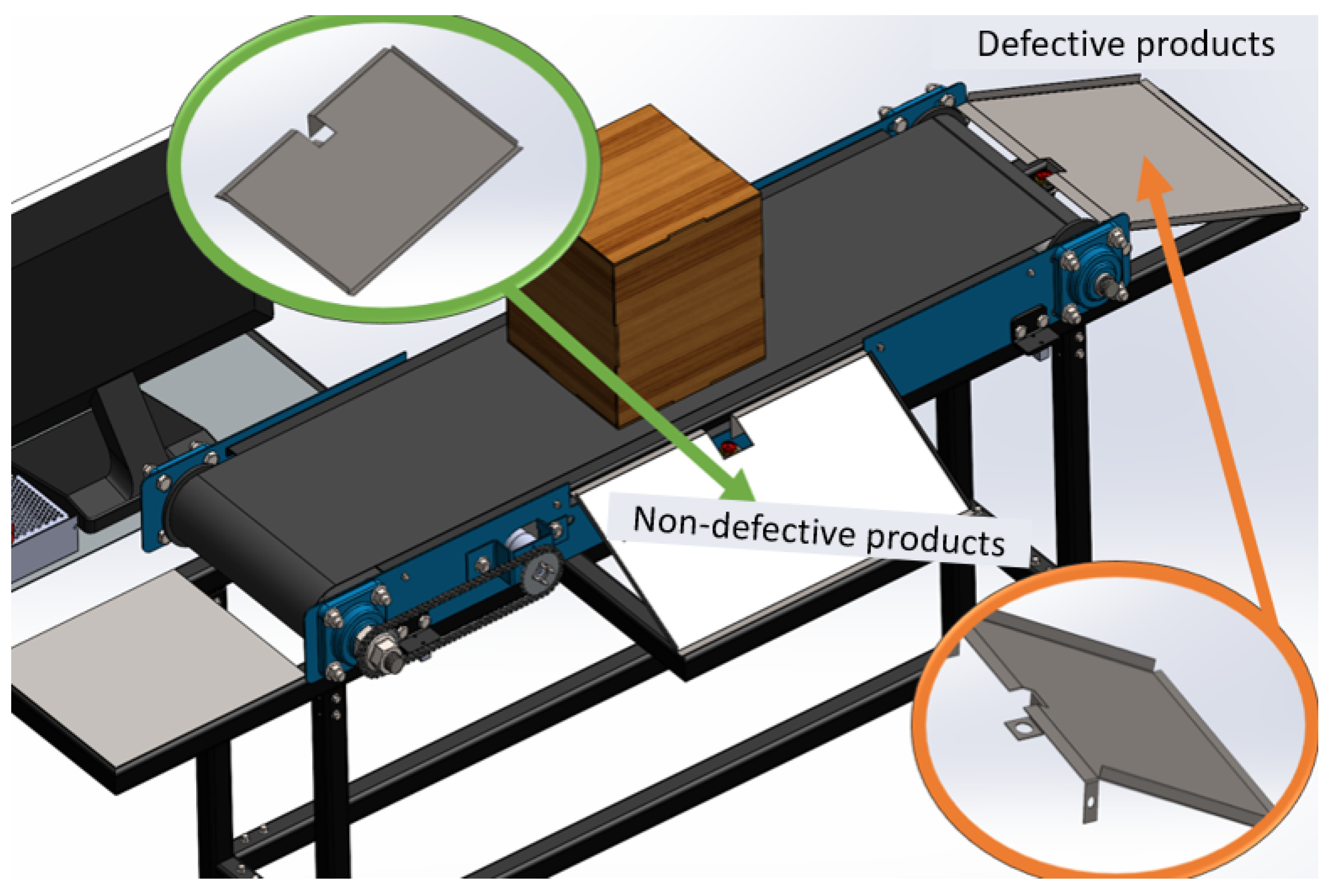 Defective products

Non-defective products