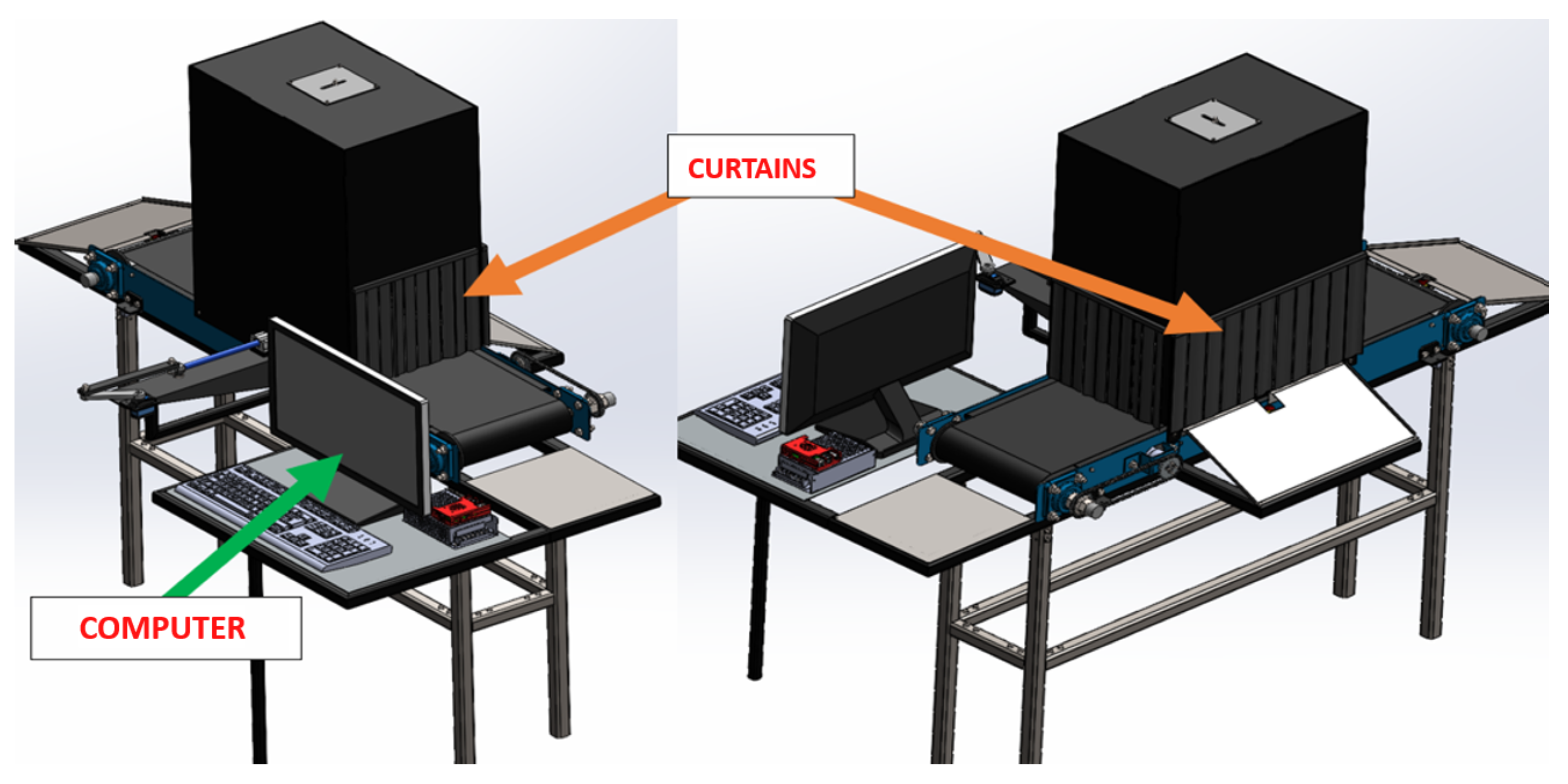 CURTAINS

COMPUTER