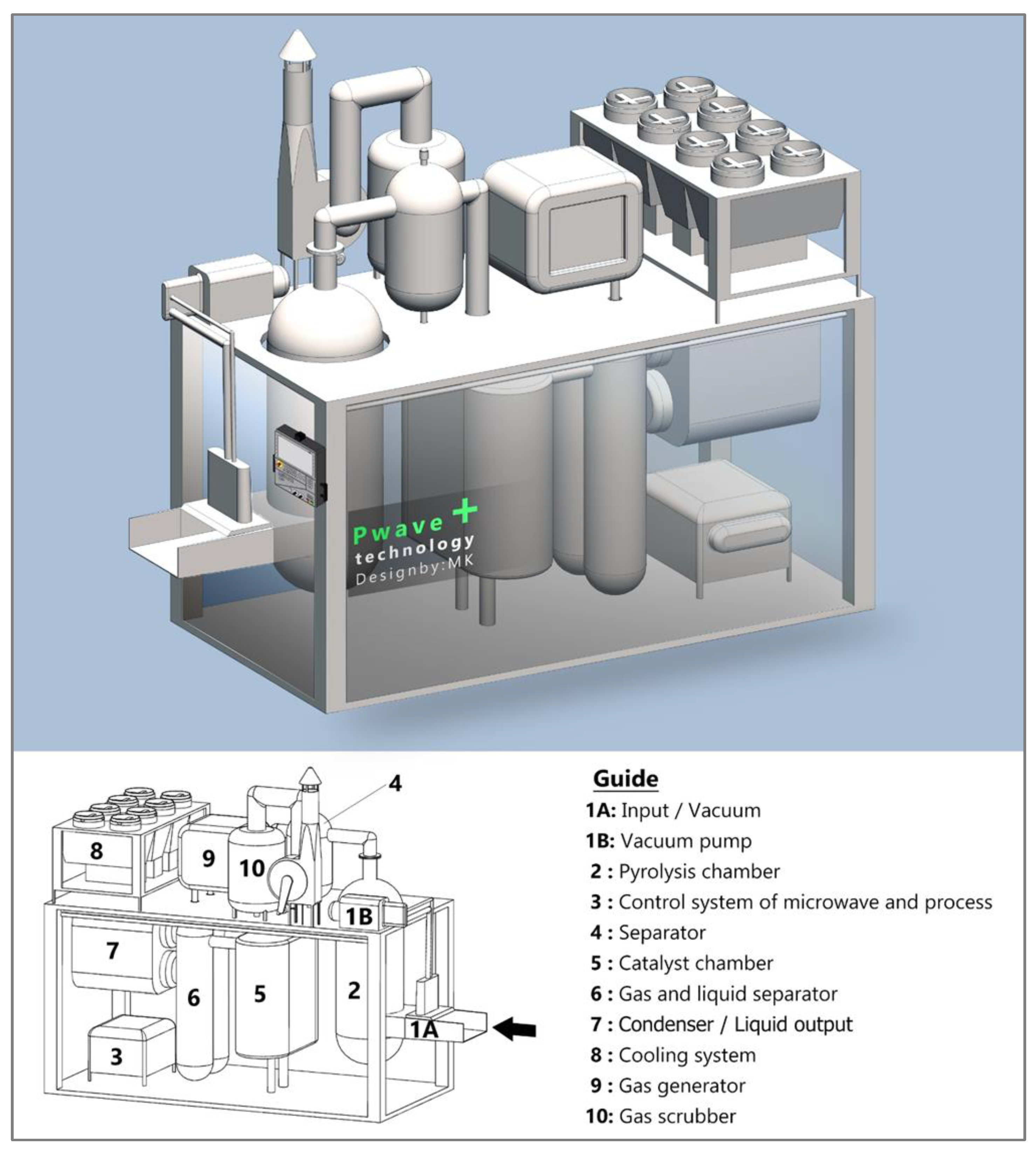 Pwave +
technology
Designby:MK

4
8
9
10
1B
7
6
5
2
1A
3

Guide
1A: Input / Vacuum
1B: Vacuum pump
2 : Pyrolysis chamber
3 : Control system of microwave and process
4 : Separator
5 : Catalyst chamber
6 : Gas and liquid separator
7 : Condenser / Liquid output
8 : Cooling system
9 : Gas generator
10: Gas scrubber