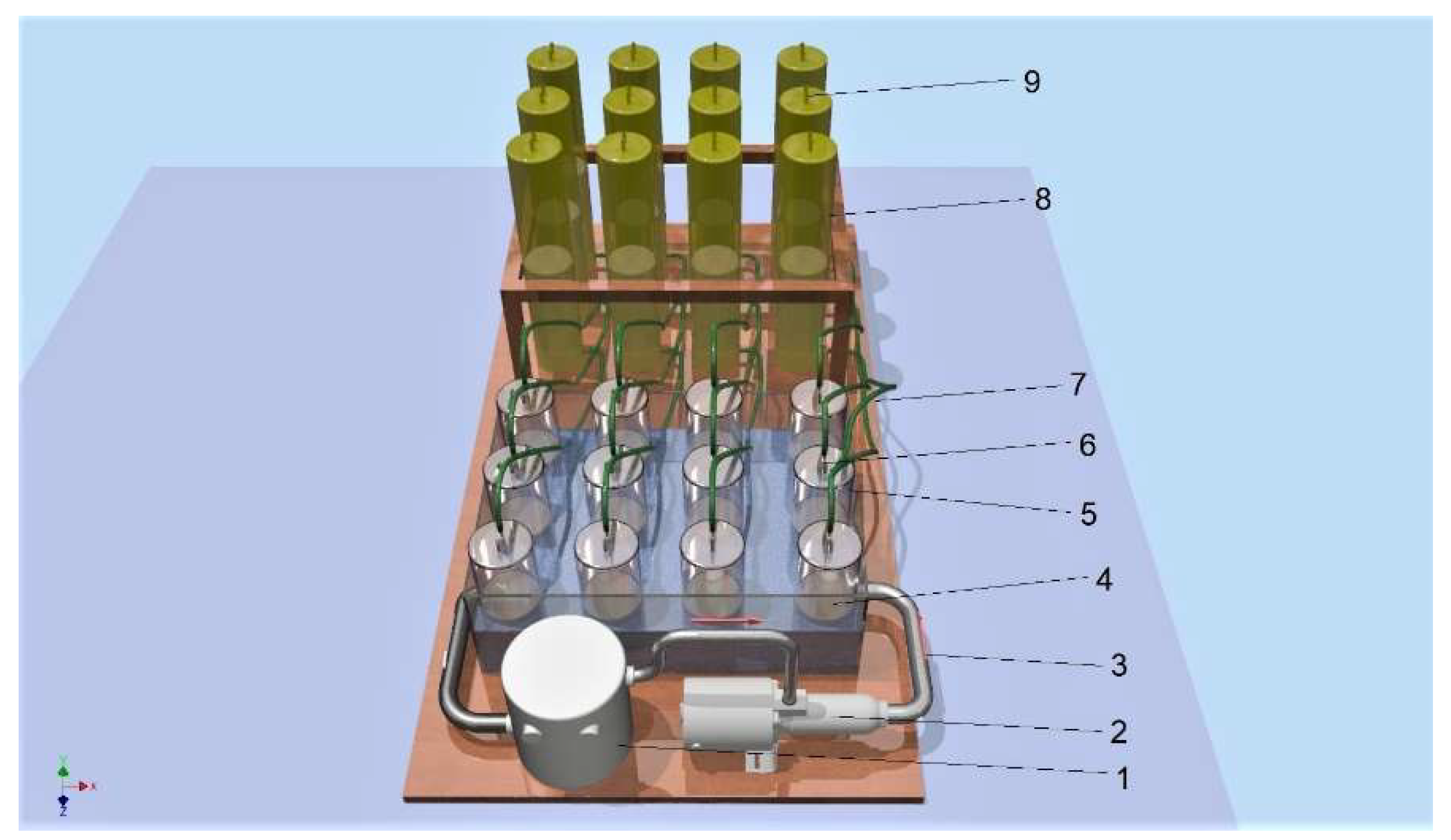 9
8
7
6
5
4
3
2
1
Y
X
Z