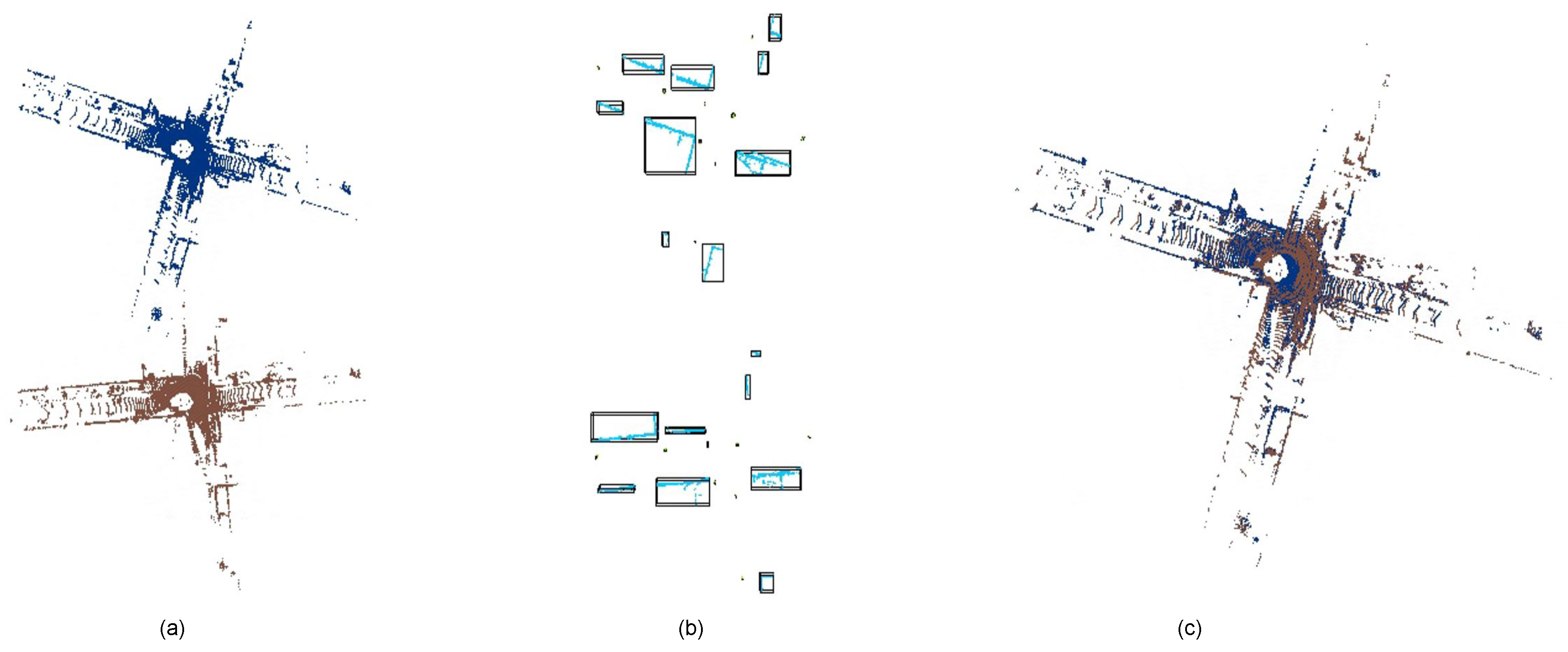 (a)

(b)

(c)