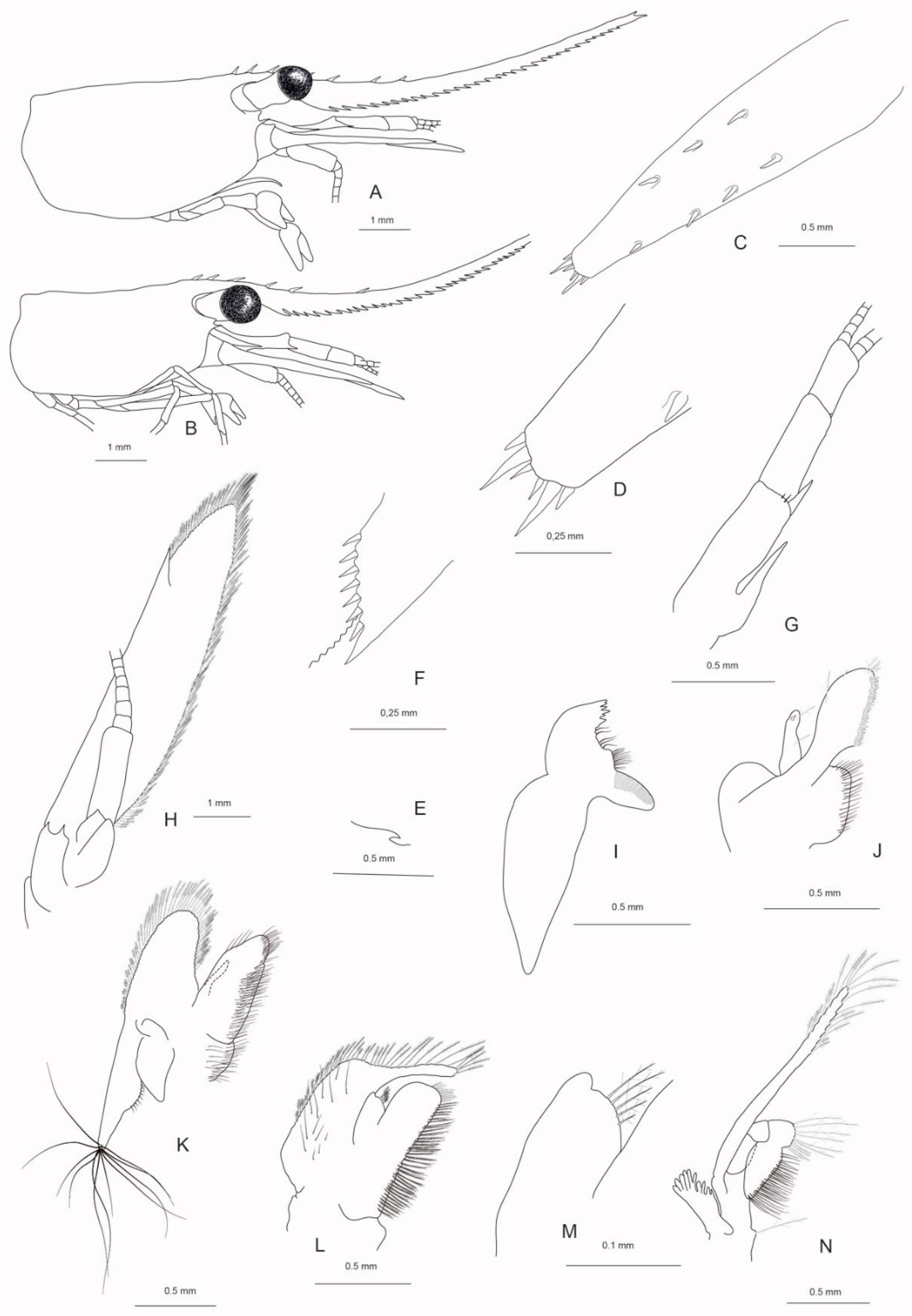 A
1 mm
C
0.5 mm
B
1 mm
D
0,25 mm
G
0.5 mm
F
0,25 mm
H
1 mm
E
0.5 mm
I
0.5 mm
J
0.5 mm
K
0.5 mm
L
0.5 mm
M
0.1 mm
N
0.5 mm