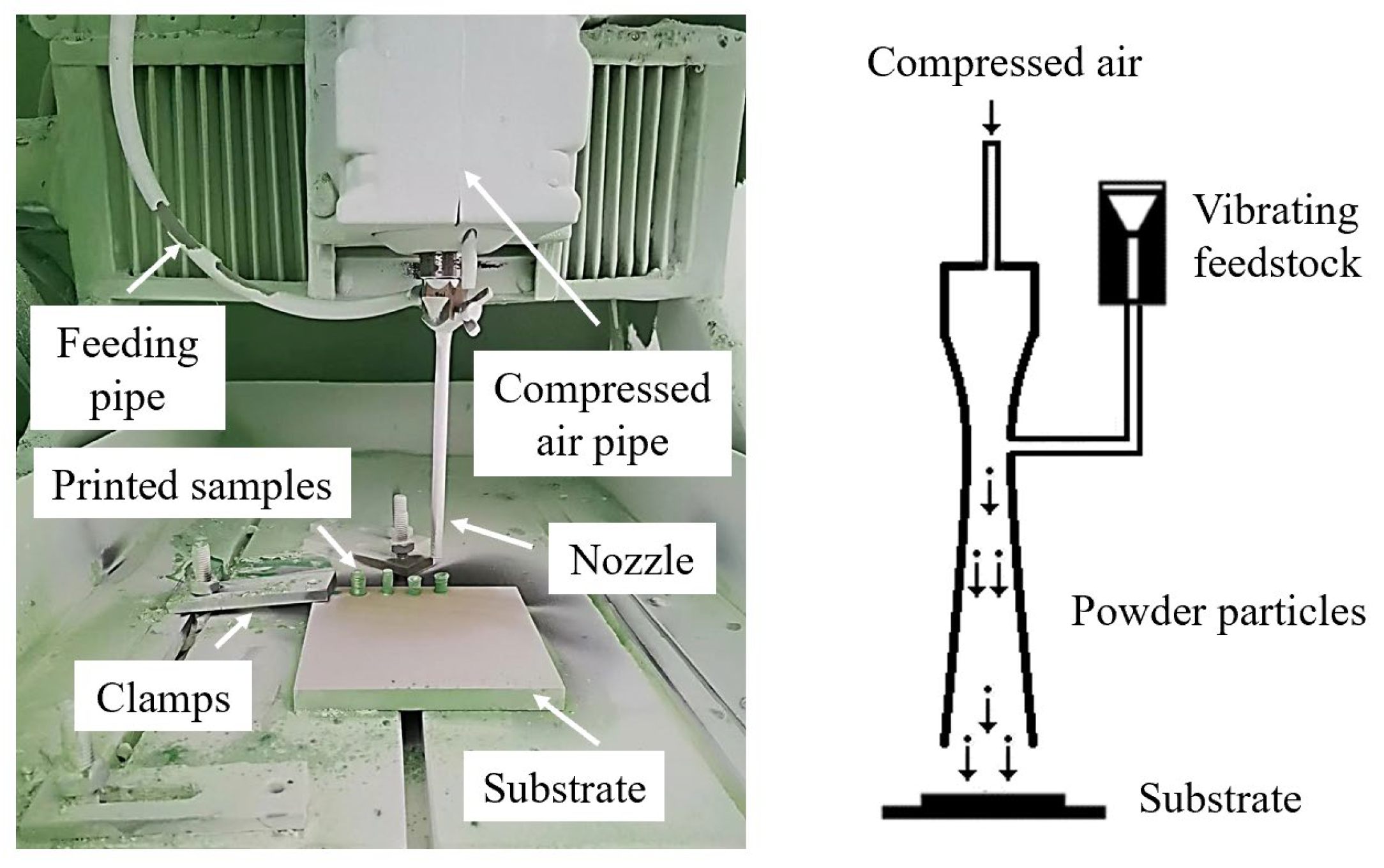 Feeding pipe

Compressed air pipe

Printed samples

Nozzle

Clamps

Substrate

Compressed air

Vibrating feedstock

Powder particles

Substrate