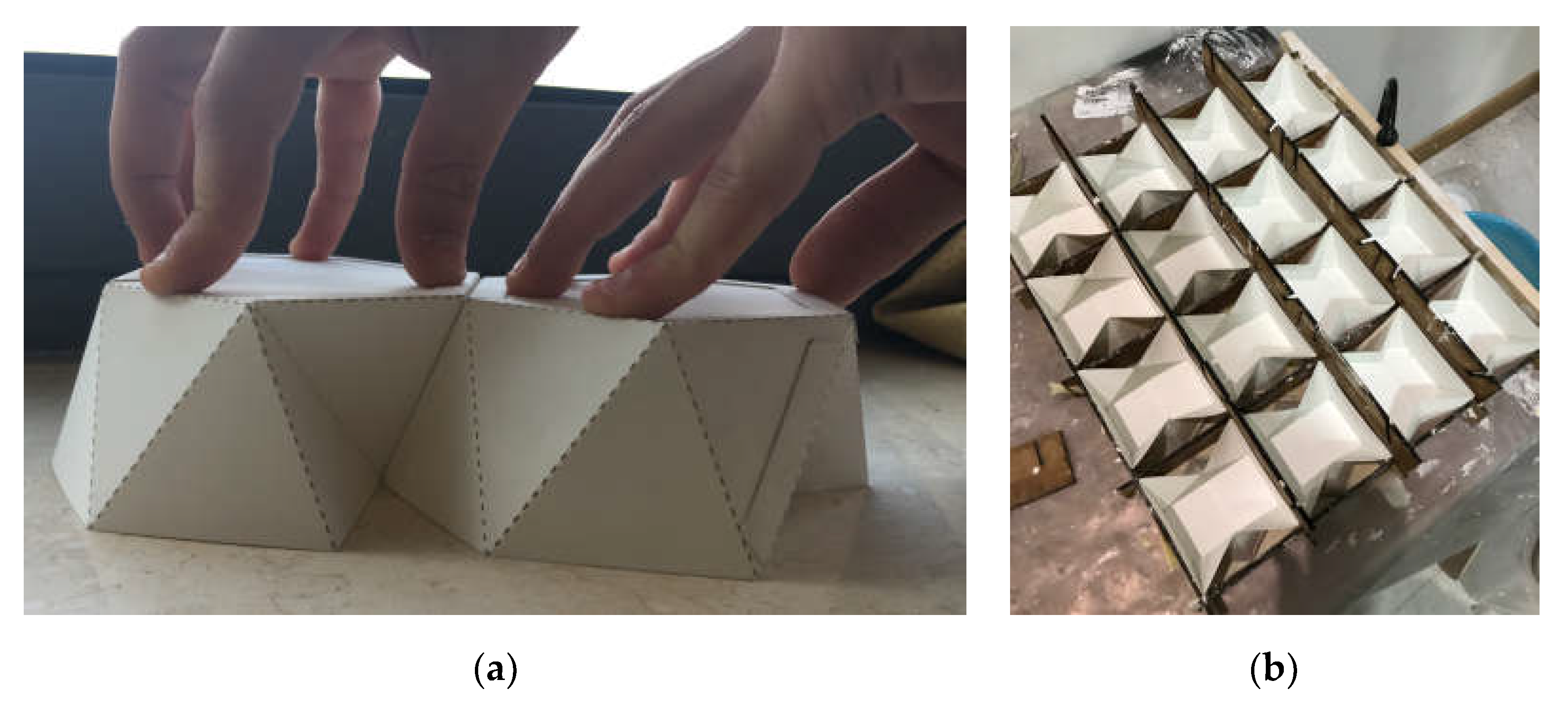 (a)

(b)