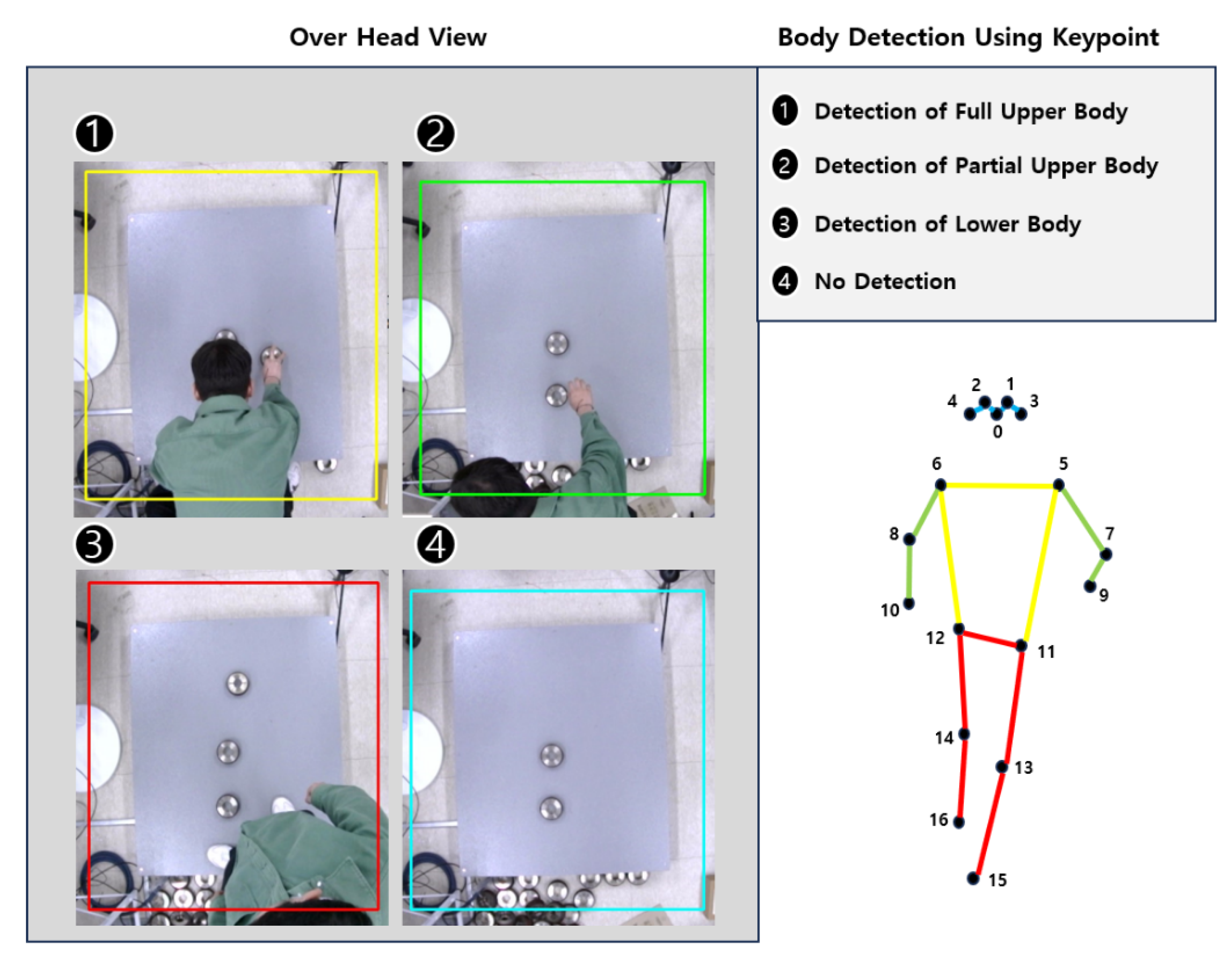 Over Head View

❶

❷

❸

❹

Body Detection Using Keypoint

❶ Detection of Full Upper Body

❷ Detection of Partial Upper Body

❸ Detection of Lower Body

❹ No Detection

2 1
4 3
0
6 5
8 7
10 9
12 11
14
13
16
15