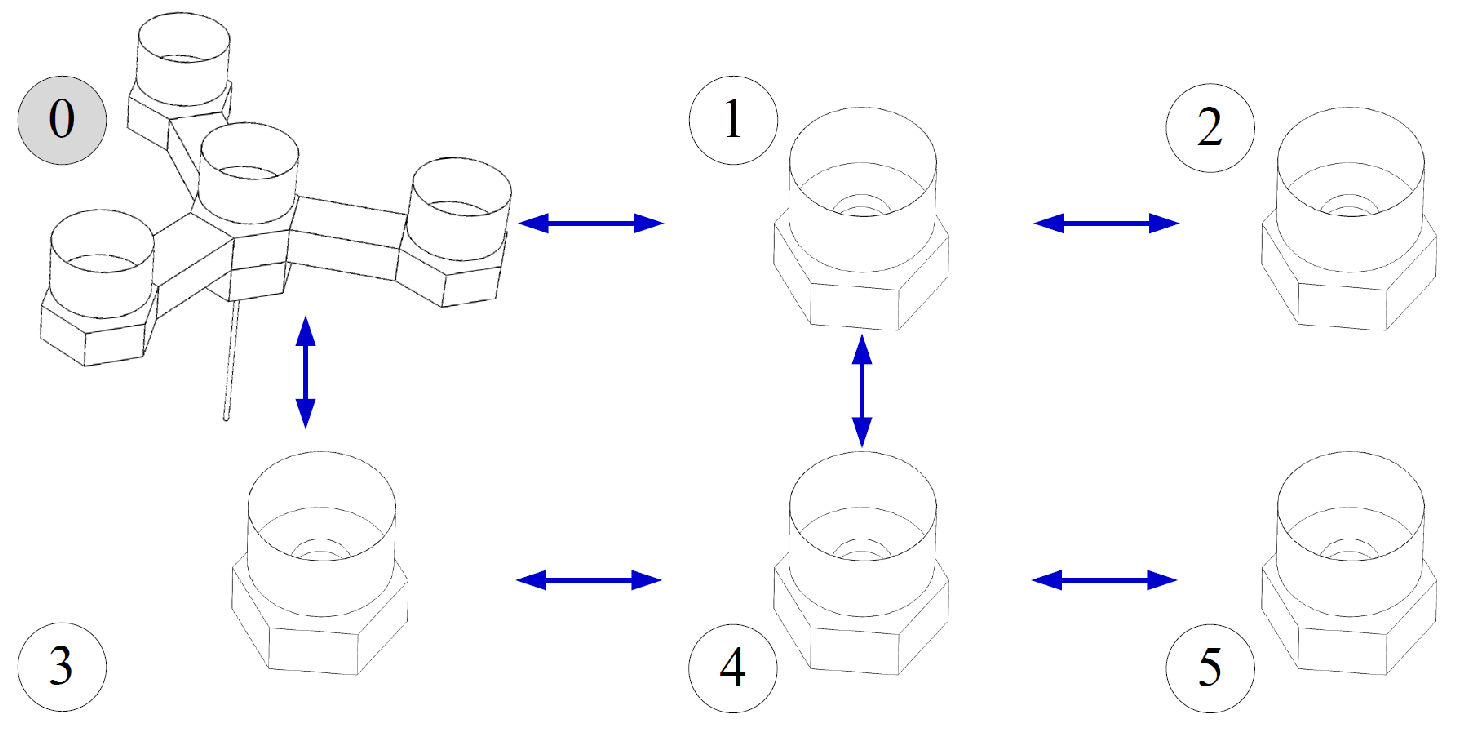 0
1
2
3
4
5