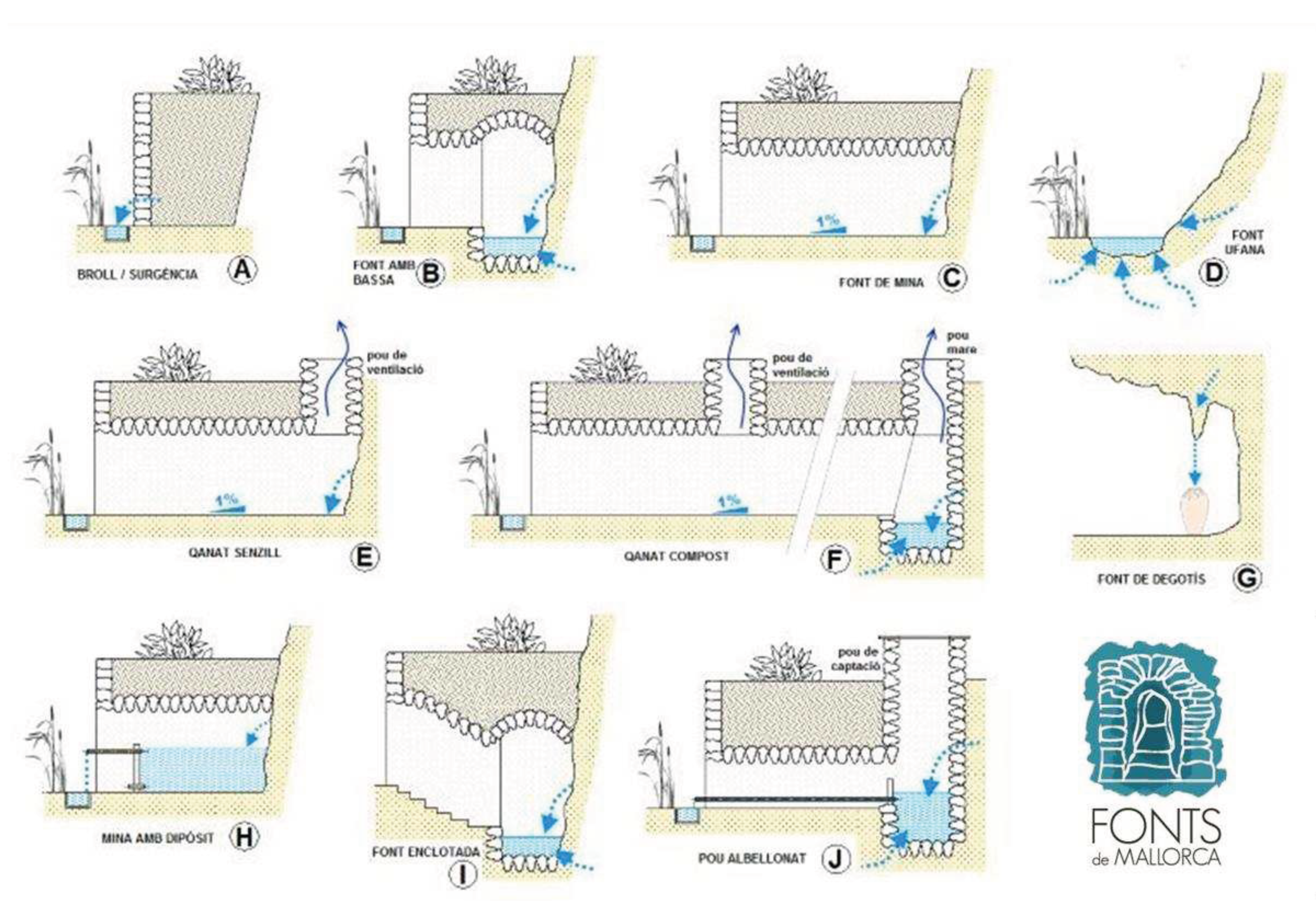 BROLL / SURGÈNCIA A

FONT AMB BASSA B

1%

FONT DE MINA C

FONT UFANA D

pou de ventilació

1%

QANAT SENZILL E

pou de ventilació

pou mare

1%

QANAT COMPOST F

FONT DE DEGOTÍS G

MINA AMB DIPÒSIT H

FONT ENCLOTADA I

pou de captació

POU ALBELLONAT J

FONTS de MALLORCA