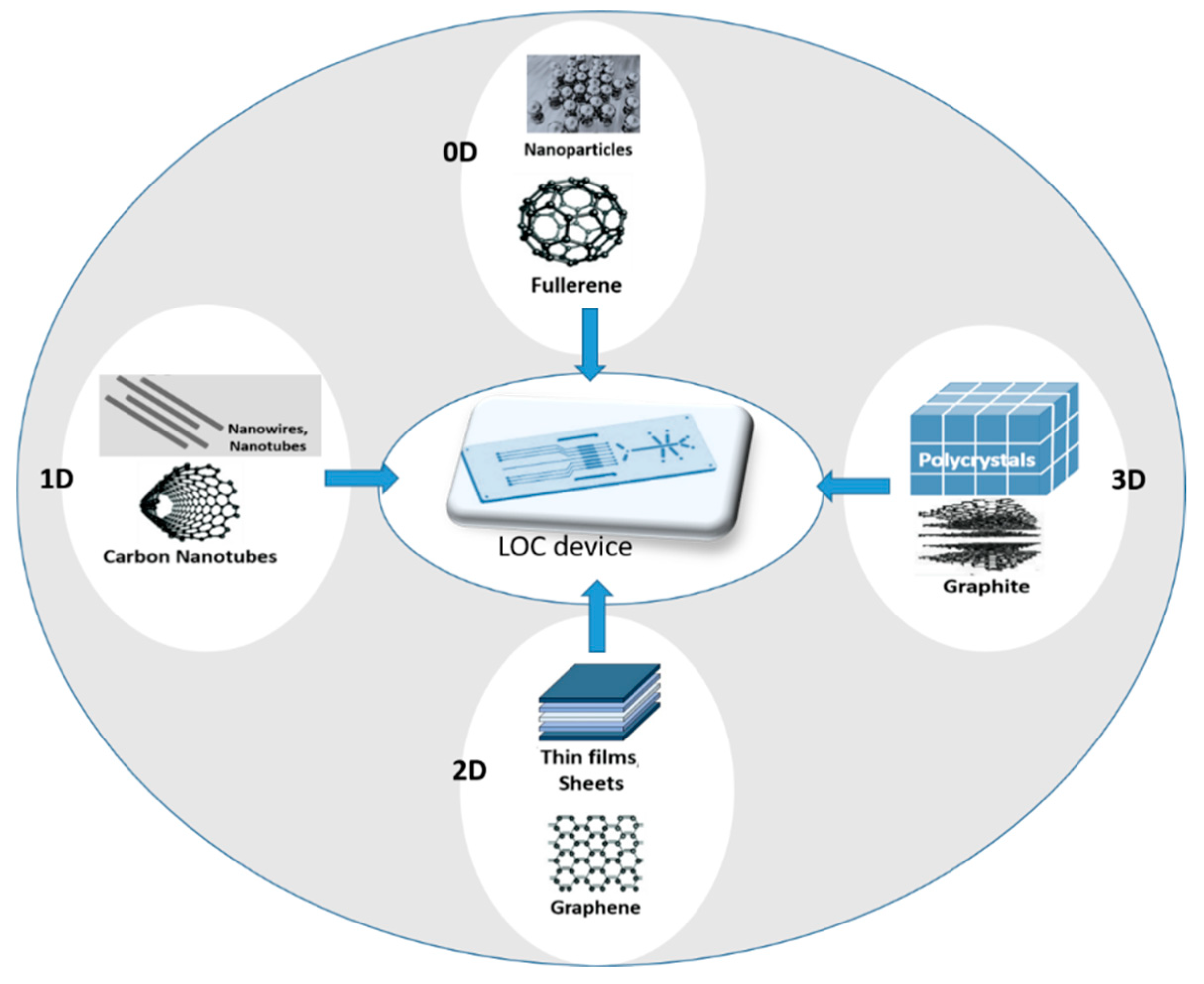 0D
Nanoparticles
Fullerene

1D
Nanowires, Nanotubes
Carbon Nanotubes

LOC device

Polycrystals
3D
Graphite

2D
Thin films, Sheets
Graphene