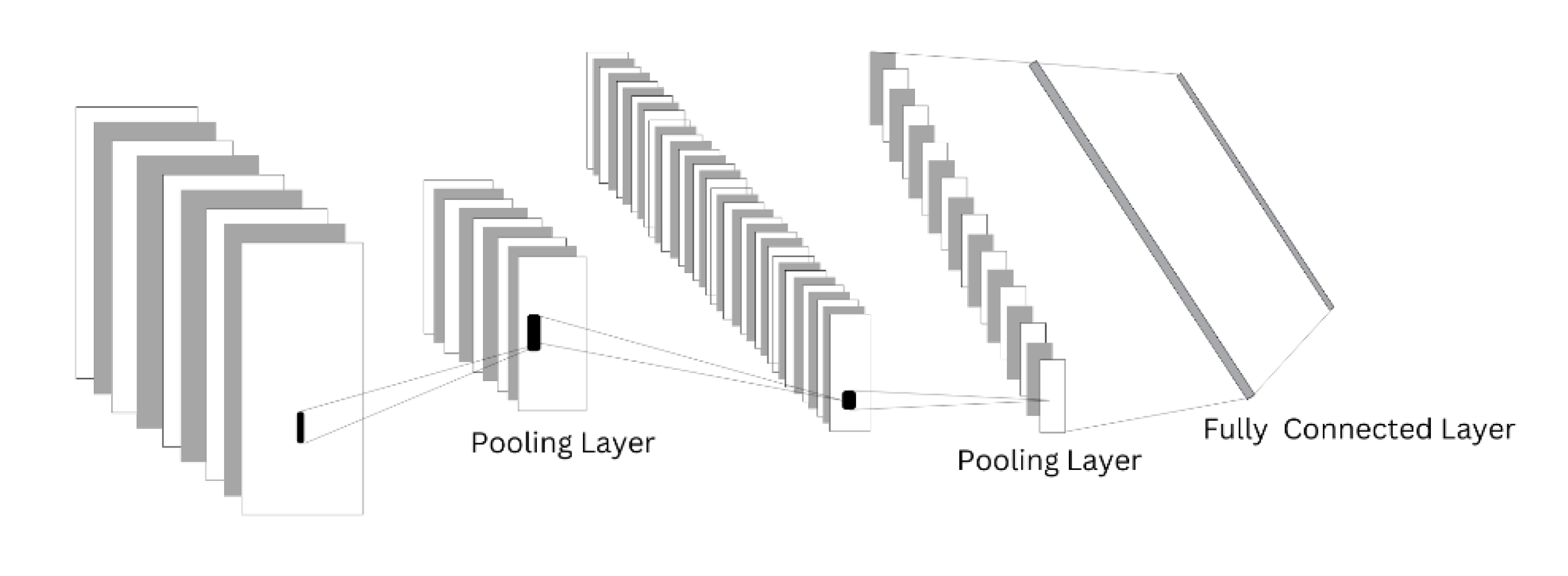 Pooling Layer

Pooling Layer

Fully Connected Layer