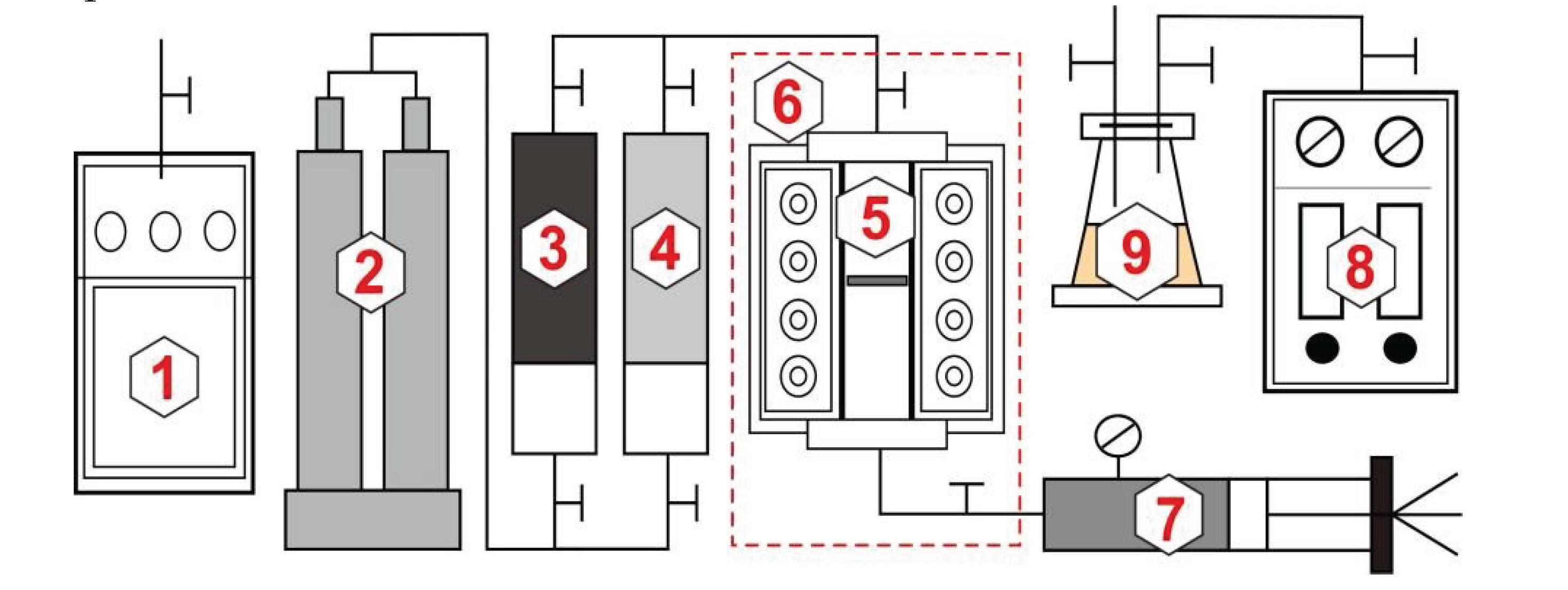 1
2
3
4
6
5
9
8
7