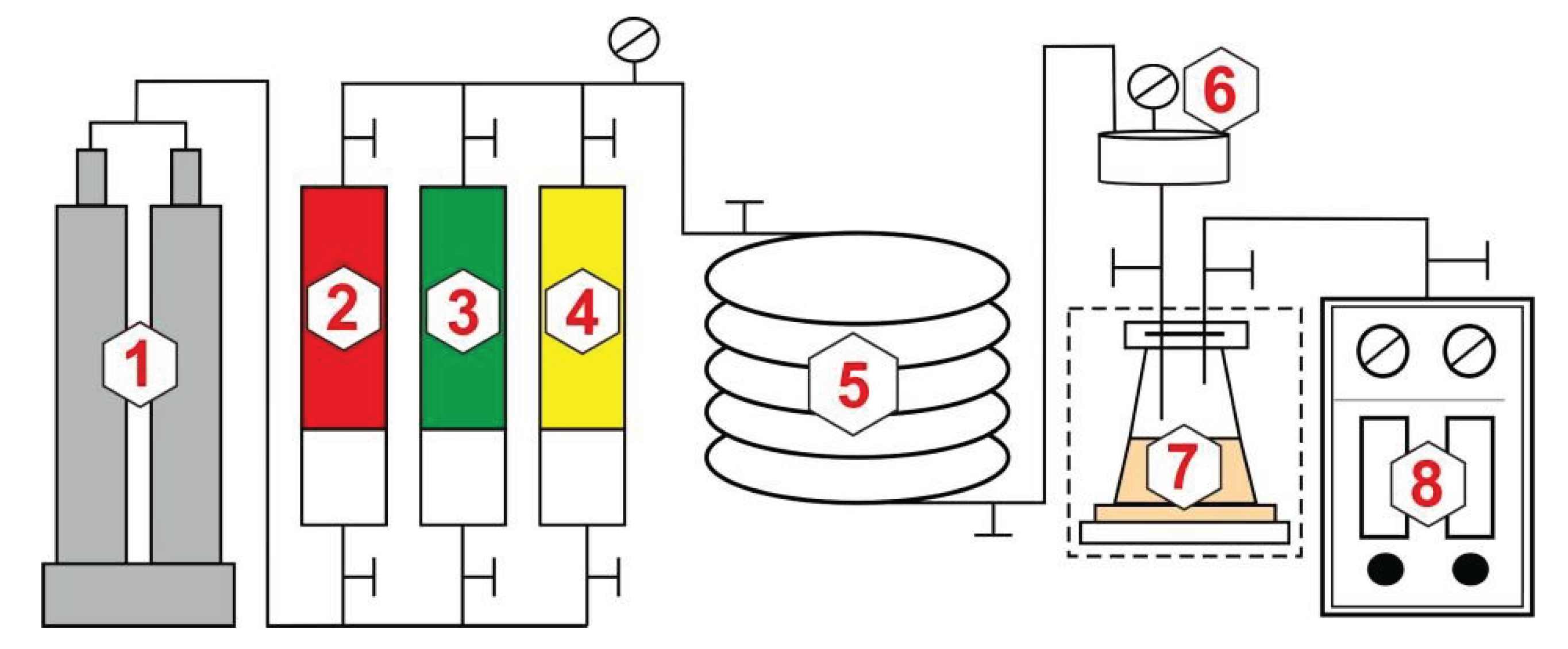 1
2
3
4
5
6
7
8