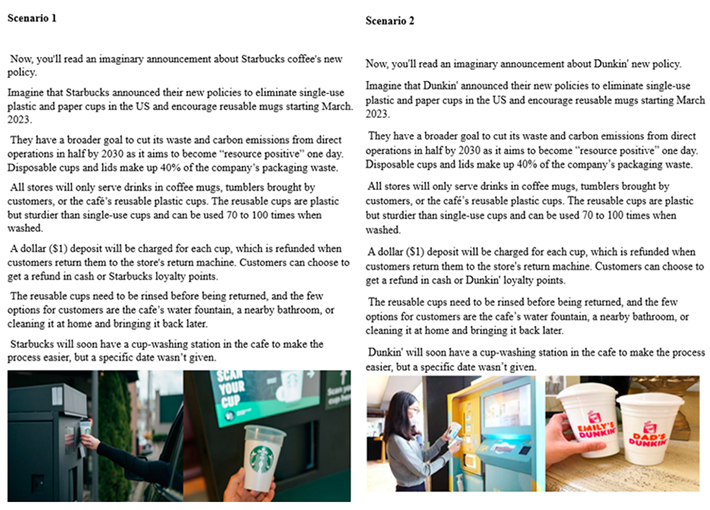 Scenario 1

Now, you'll read an imaginary announcement about Starbucks coffee's new policy.

Imagine that Starbucks announced their new policies to eliminate single-use plastic and paper cups in the US and encourage reusable mugs starting March. 2023.

They have a broader goal to cut its waste and carbon emissions from direct operations in half by 2030 as it aims to become "resource positive" one day. Disposable cups and lids make up 40% of the company's packaging waste.

All stores will only serve drinks in coffee mugs, tumblers brought by customers, or the café's reusable plastic cups. The reusable cups are plastic but sturdier than single-use cups and can be used 70 to 100 times when washed.

A dollar ($1) deposit will be charged for each cup, which is refunded when customers return them to the store's return machine. Customers can choose to get a refund in cash or Starbucks loyalty points.

The reusable cups need to be rinsed before being returned, and the few options for customers are the cafe's water fountain, a nearby bathroom, or cleaning it at home and bringing it back later.

Starbucks will soon have a cup-washing station in the cafe to make the process easier, but a specific date wasn't given.

SCAN YOUR CUP

Scan your cup here

Scenario 2

Now, you'll read an imaginary announcement about Dunkin' new policy.

Imagine that Dunkin' announced their new policies to eliminate single-use plastic and paper cups in the US and encourage reusable mugs starting March 2023.

They have a broader goal to cut its waste and carbon emissions from direct operations in half by 2030 as it aims to become "resource positive" one day. Disposable cups and lids make up 40% of the company's packaging waste.

All stores will only serve drinks in coffee mugs, tumblers brought by customers, or the café's reusable plastic cups. The reusable cups are plastic but sturdier than single-use cups and can be used 70 to 100 times when washed.

A dollar ($1) deposit will be charged for each cup, which is refunded when customers return them to the store's return machine. Customers can choose to get a refund in cash or Dunkin' loyalty points.

The reusable cups need to be rinsed before being returned, and the few options for customers are the cafe's water fountain, a nearby bathroom, or cleaning it at home and bringing it back later.

Dunkin' will soon have a cup-washing station in the cafe to make the process easier, but a specific date wasn't given.

EMILY'S DUNKIN'

DAD'S DUNKIN'