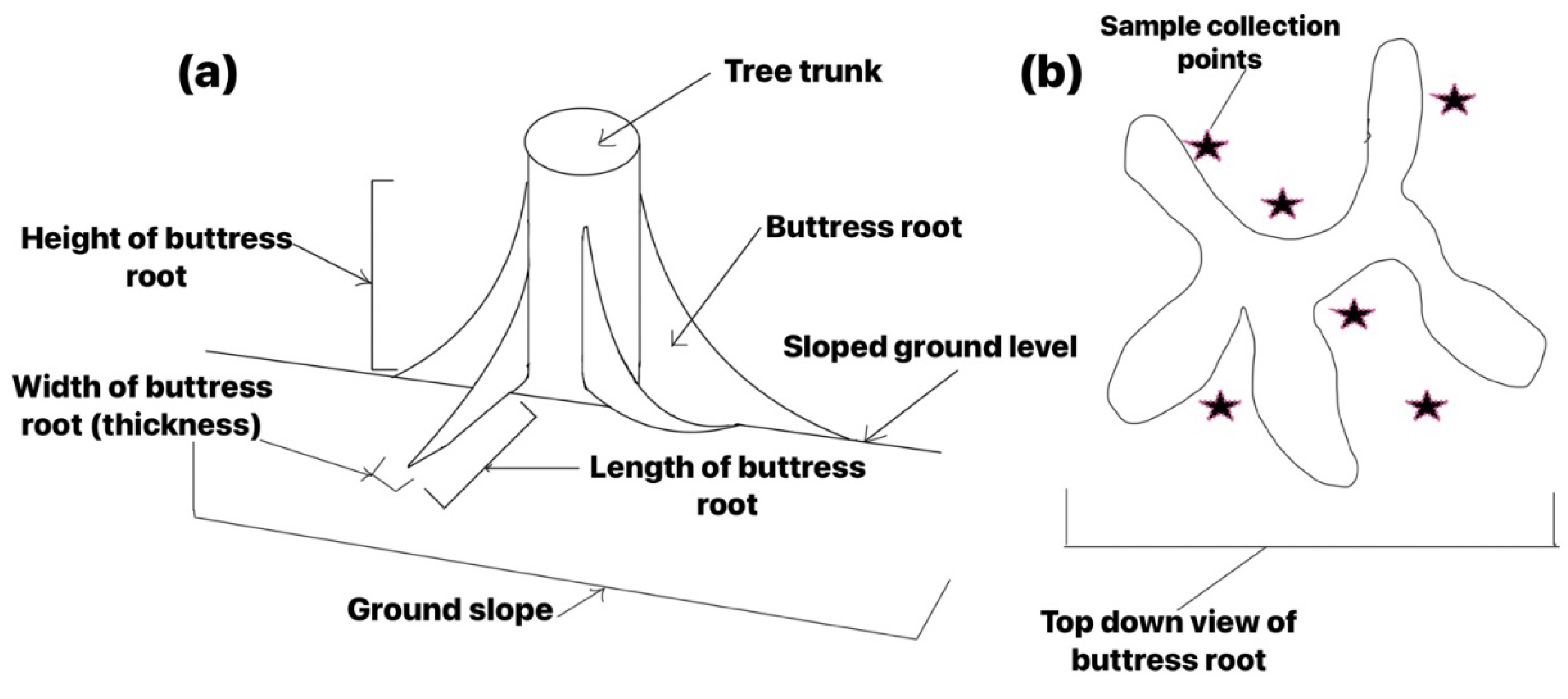 (a)

Tree trunk

Height of buttress root

Buttress root

Sloped ground level

Width of buttress root (thickness)

Length of buttress root

Ground slope

(b)

Sample collection points

Top down view of buttress root