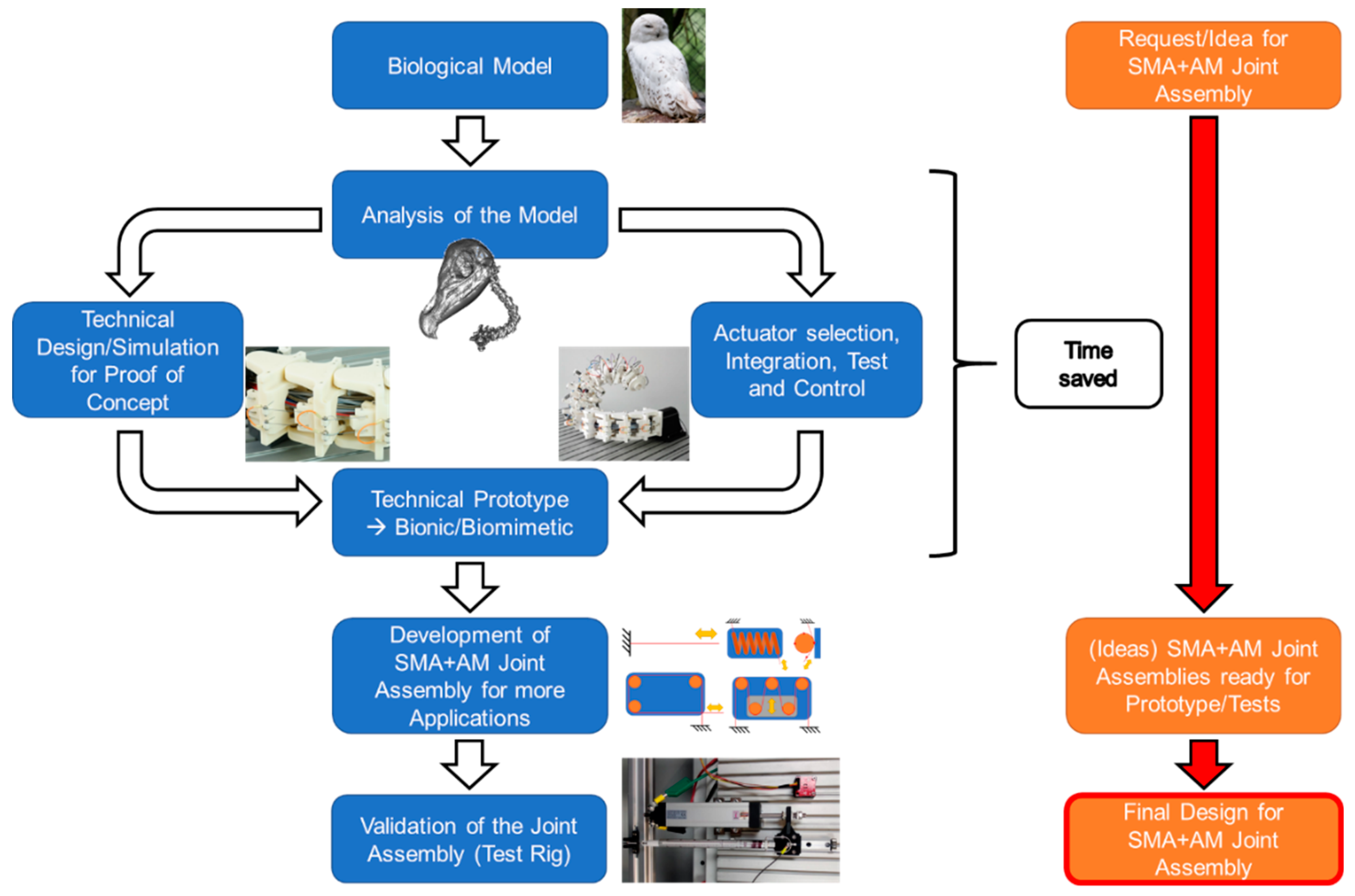 Biological Model

Analysis of the Model

Technical Design/Simulation for Proof of Concept

Actuator selection, Integration, Test and Control

Technical Prototype → Bionic/Biomimetic

Development of SMA+AM Joint Assembly for more Applications

Validation of the Joint Assembly (Test Rig)

Time saved

Request/Idea for SMA+AM Joint Assembly

(Ideas) SMA+AM Joint Assemblies ready for Prototype/Tests

Final Design for SMA+AM Joint Assembly