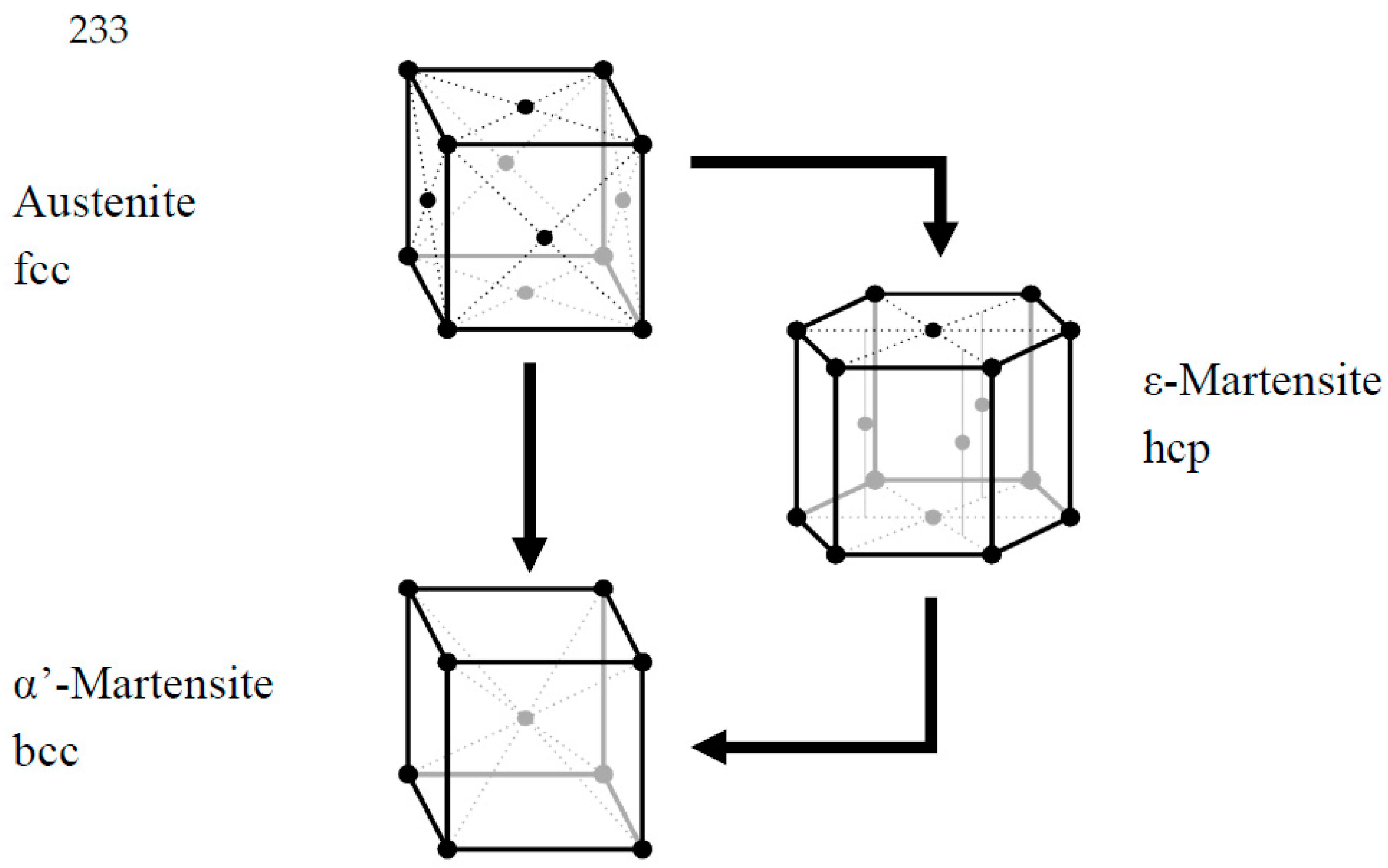 233

Austenite
fcc

ε-Martensite
hcp

α’-Martensite
bcc