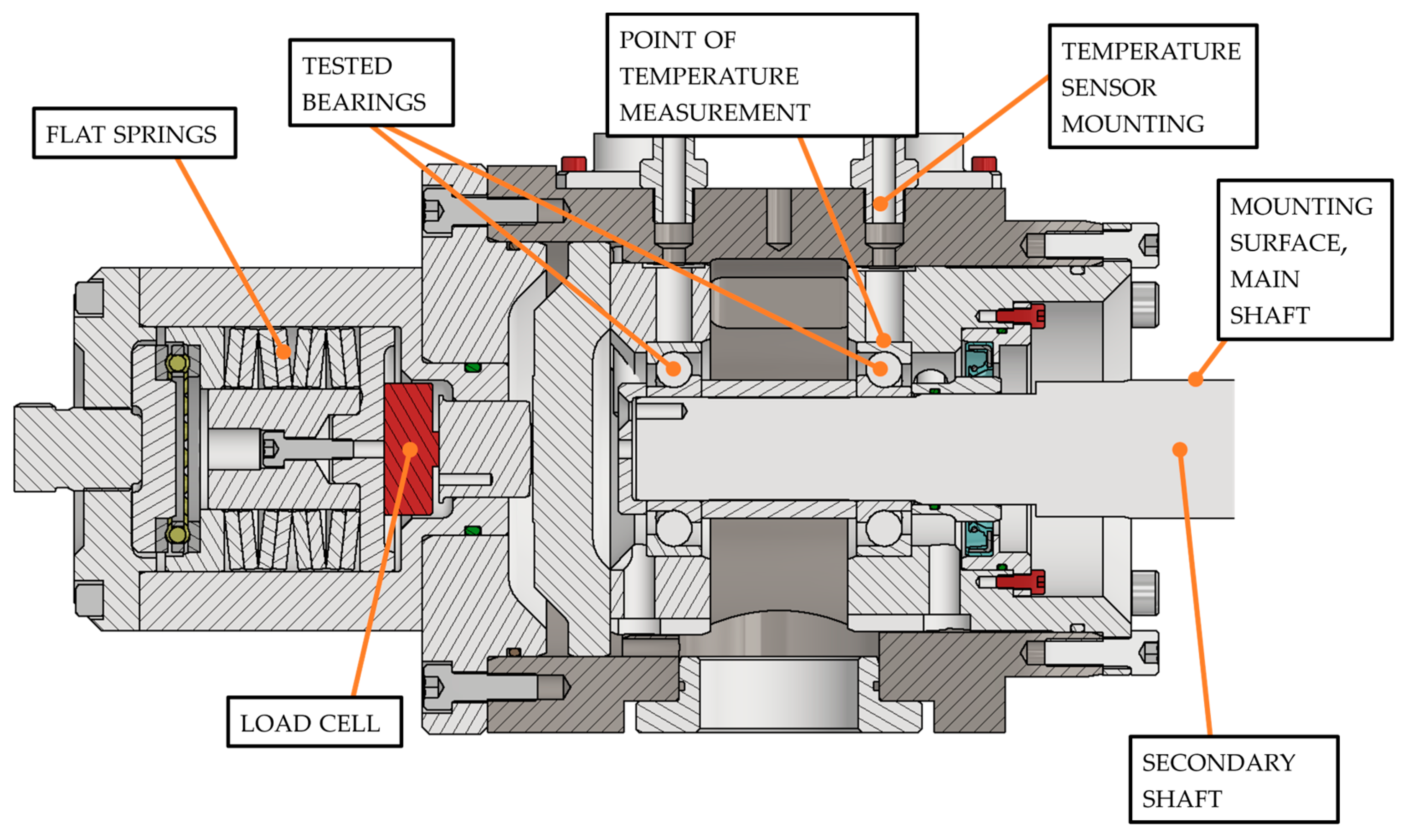 FLAT SPRINGS

TESTED BEARINGS

POINT OF TEMPERATURE MEASUREMENT

TEMPERATURE SENSOR MOUNTING

MOUNTING SURFACE, MAIN SHAFT

LOAD CELL

SECONDARY SHAFT