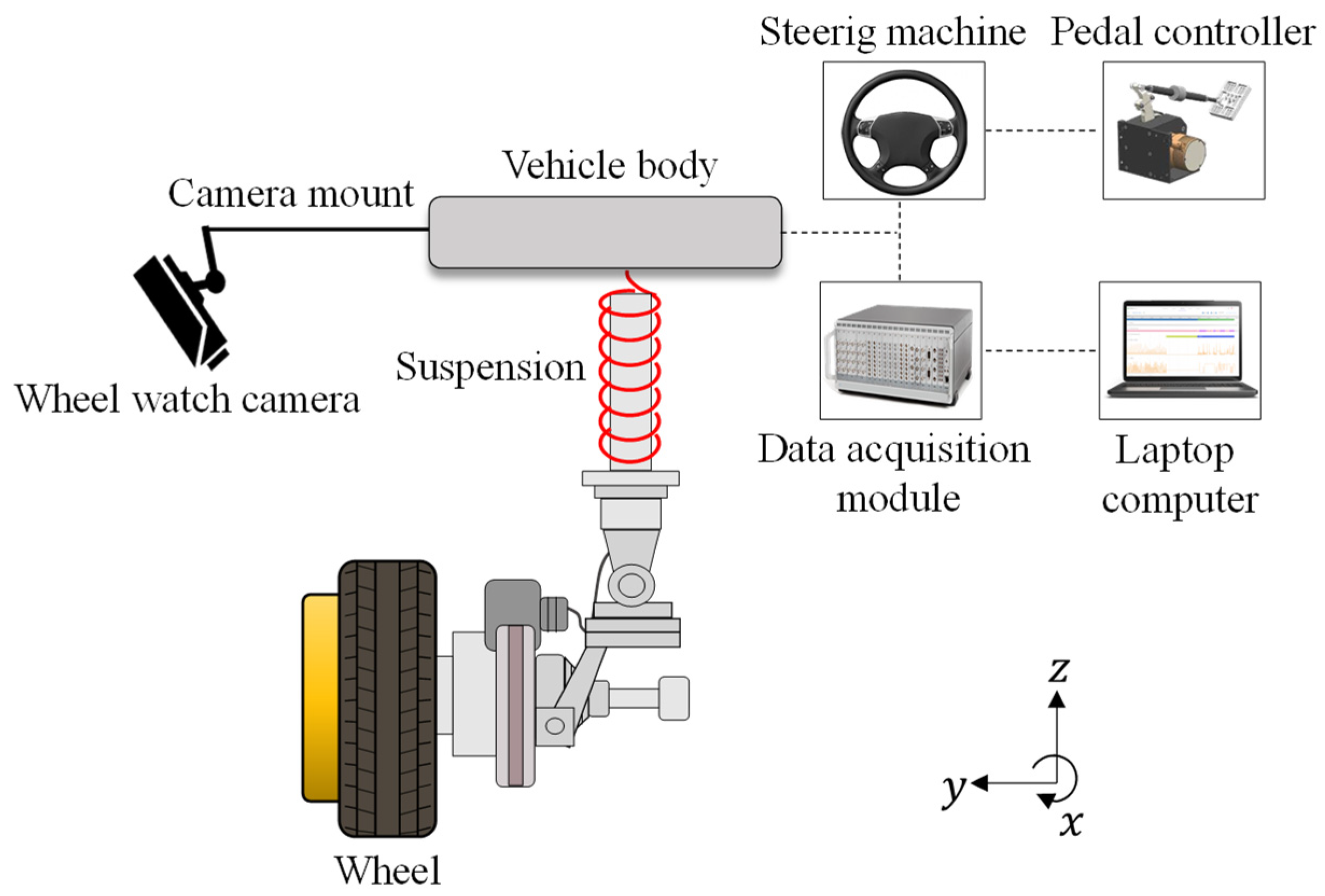 Steerig machine
Pedal controller
Vehicle body
Camera mount
Wheel watch camera
Suspension
Data acquisition module
Laptop computer
Wheel
$z$
$y$
$x$