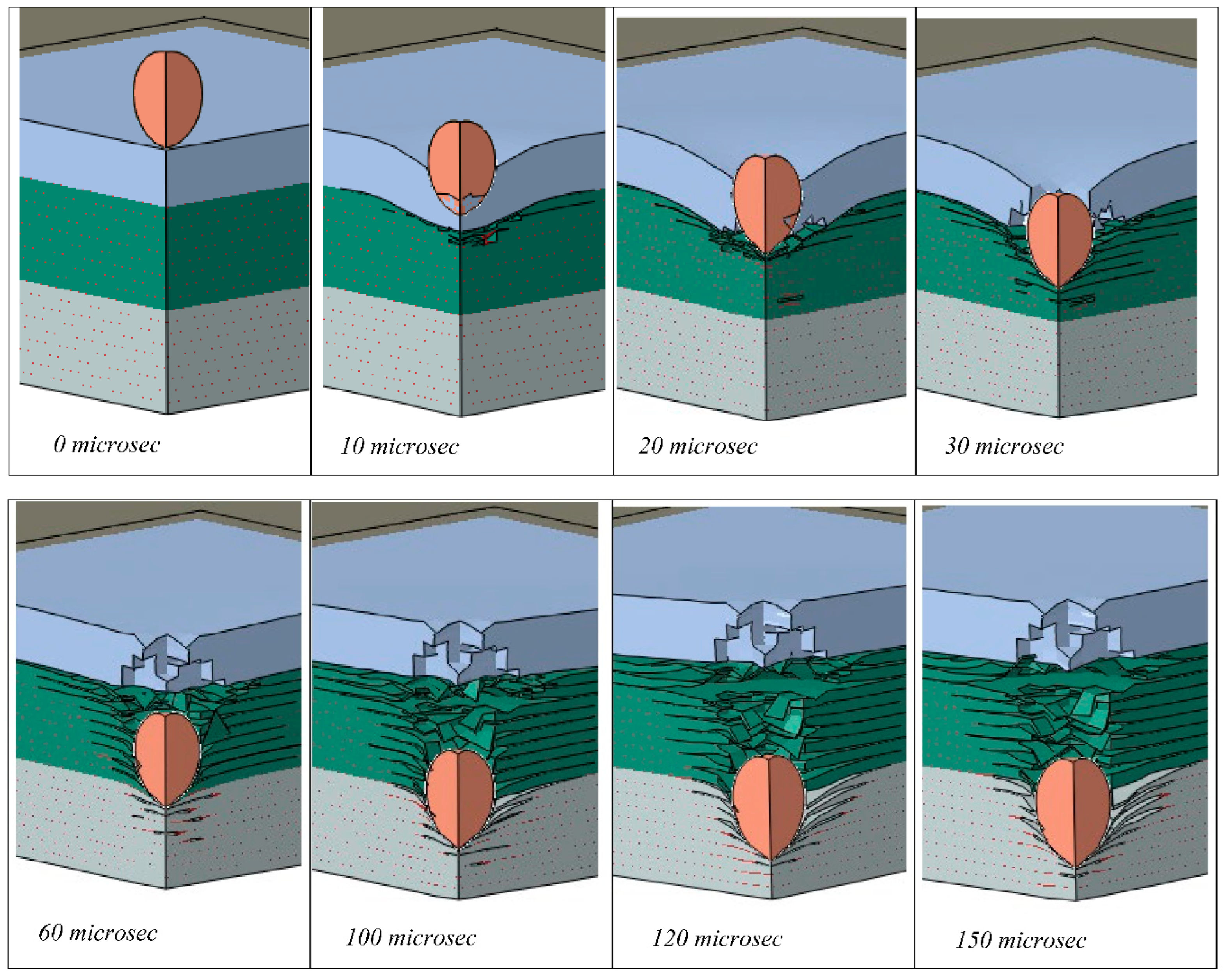 0 microsec

10 microsec

20 microsec

30 microsec

60 microsec

100 microsec

120 microsec

150 microsec