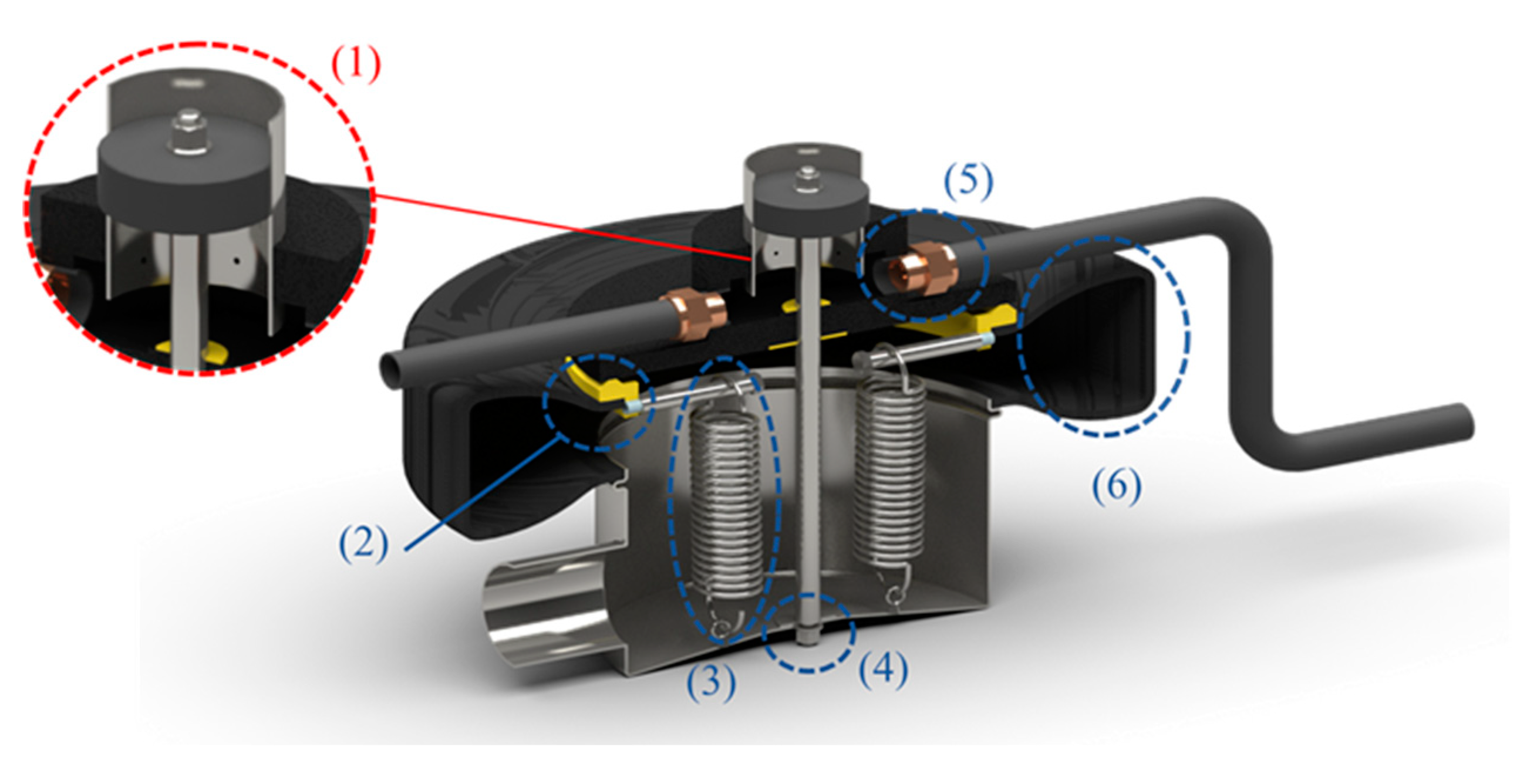 (1)

(5)

(6)

(2)

(3)

(4)