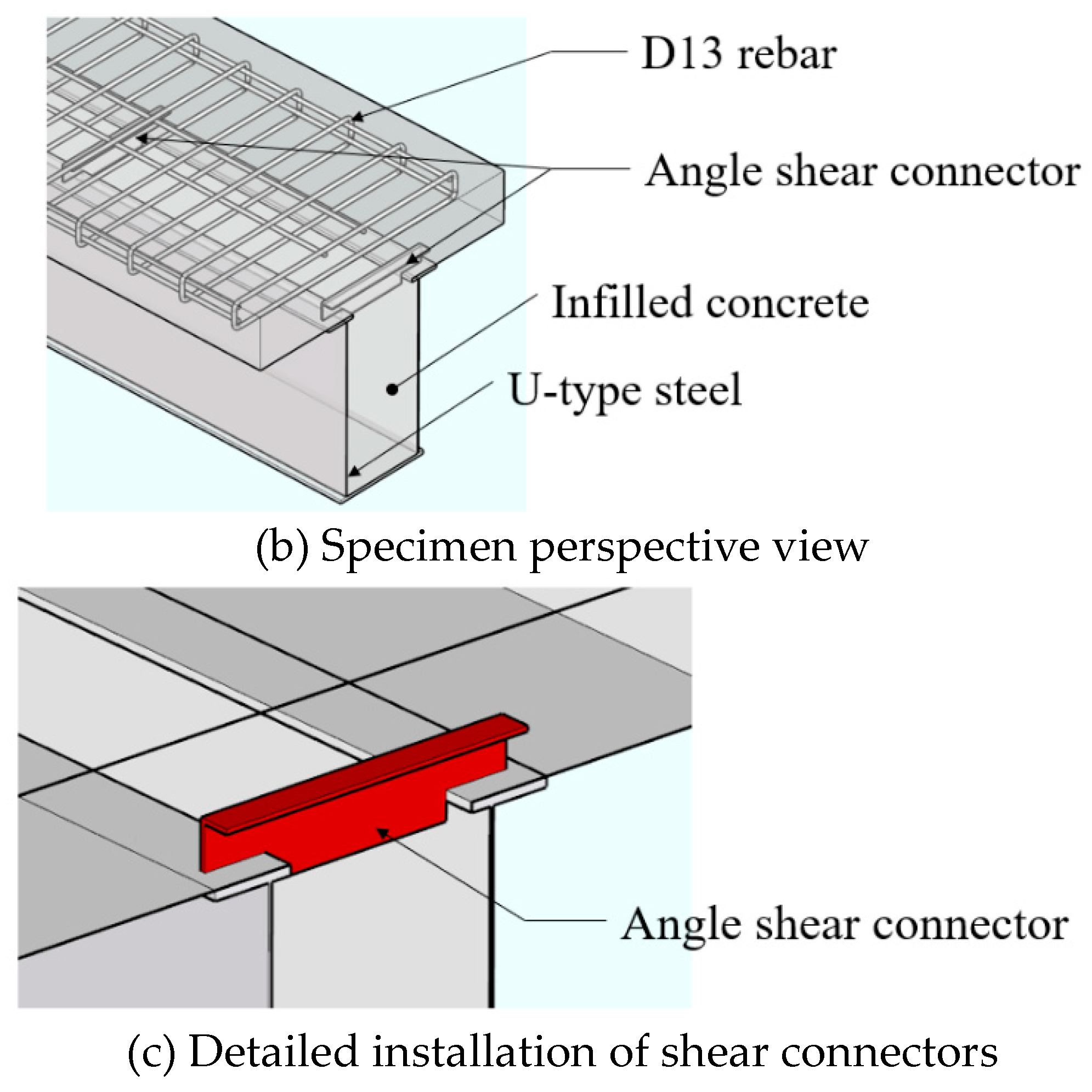 D13 rebar

Angle shear connector

Infilled concrete

U-type steel

(b) Specimen perspective view

Angle shear connector

(c) Detailed installation of shear connectors