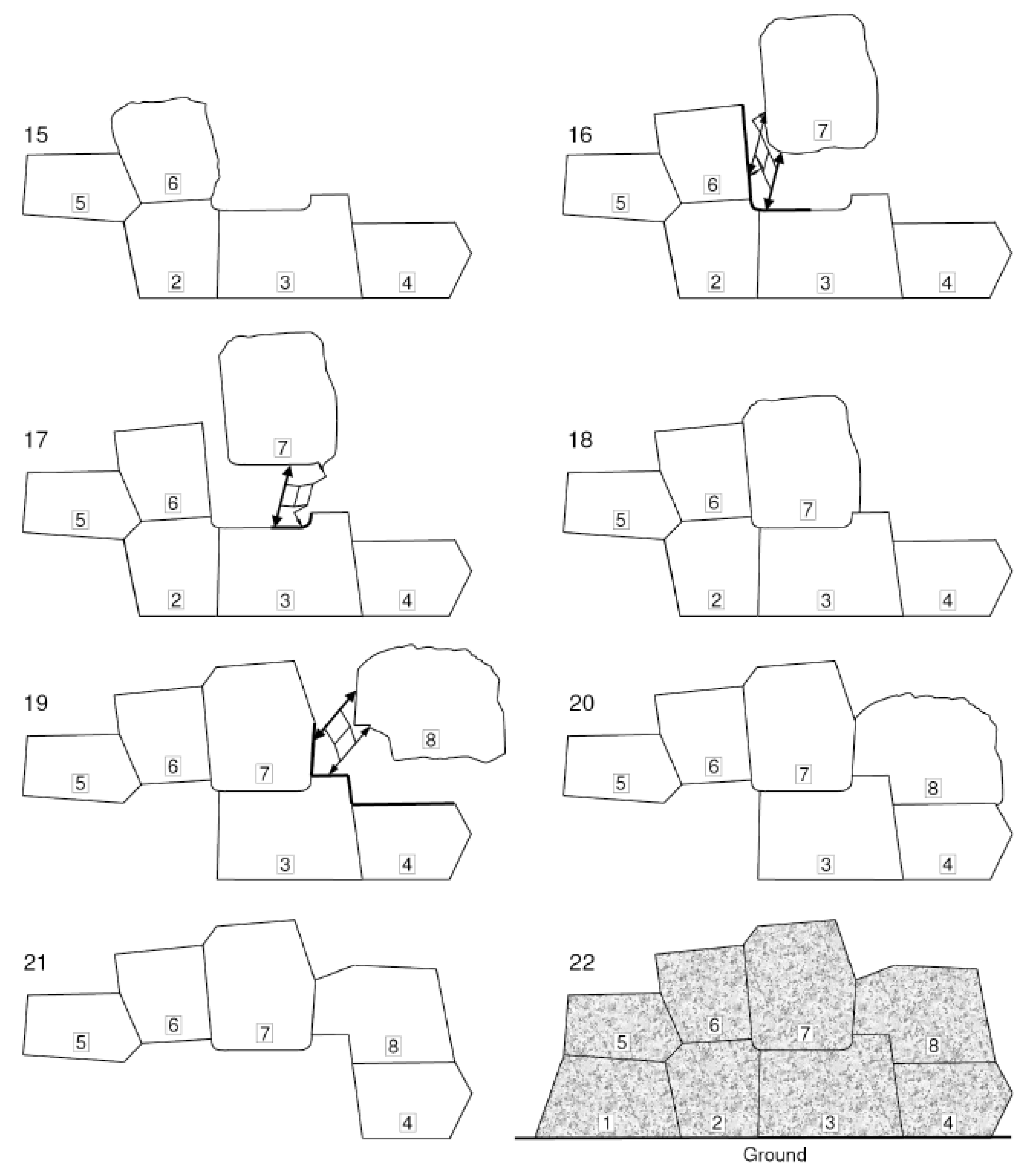 15
6
5
2
3
4

16
7
6
5
2
3
4

17
7
6
5
2
3
4

18
6
7
5
2
3
4

19
8
6
7
5
3
4

20
6
7
5
8
3
4

21
6
7
5
8
4

22
6
7
5
8
1
2
3
4
Ground