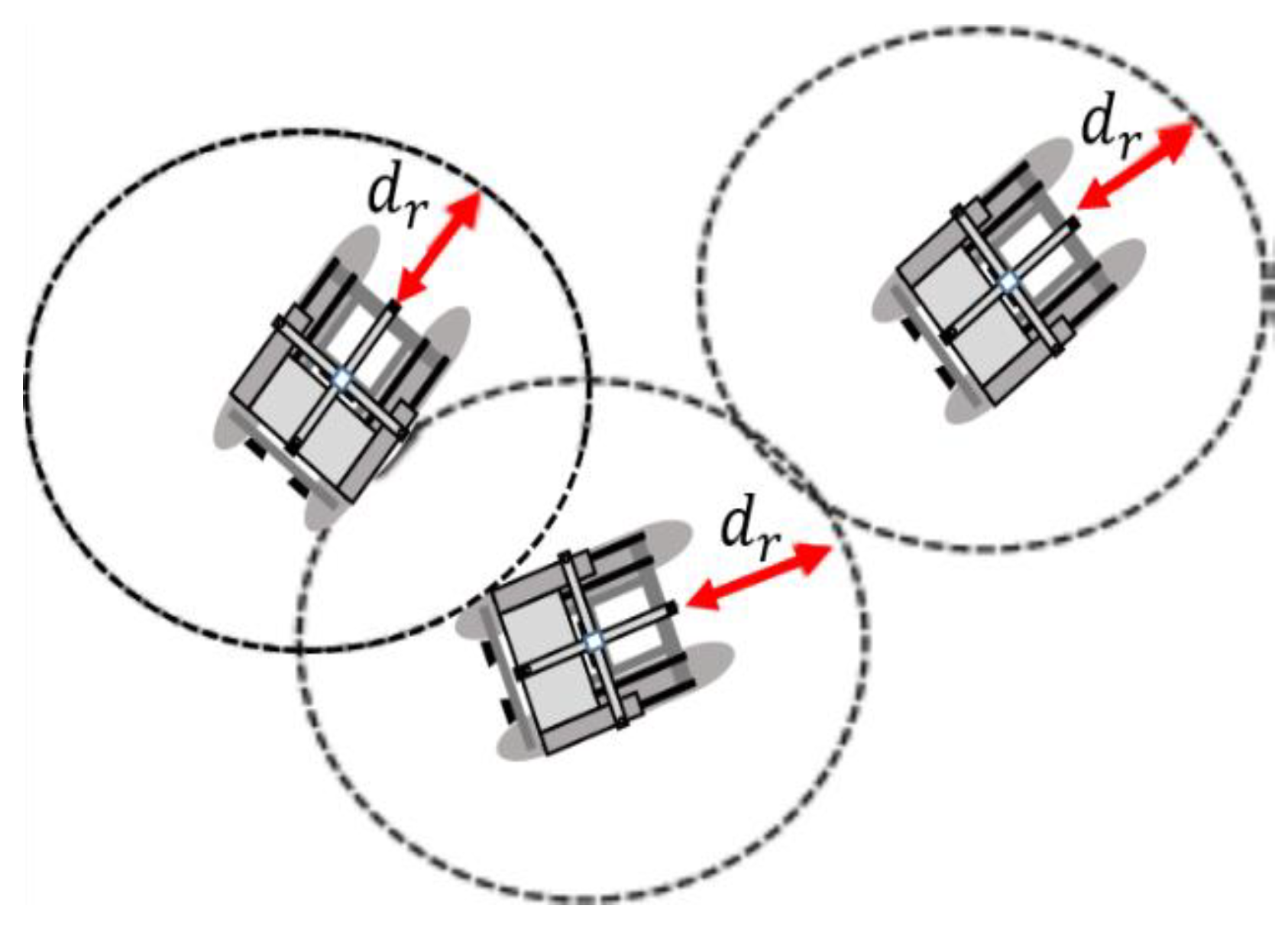 $d_r$

$d_r$

$d_r$