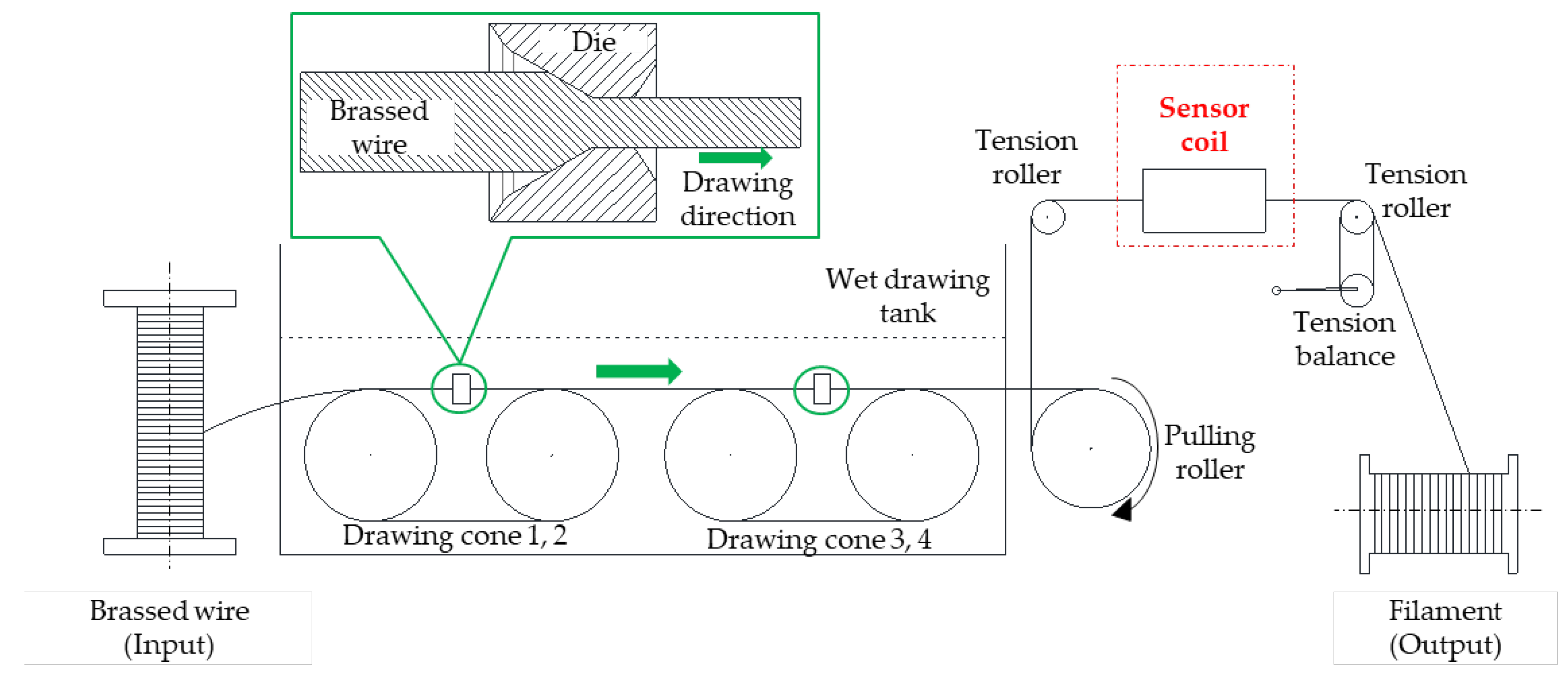 Die

Brassed wire

Drawing direction

Tension roller

Sensor coil

Tension roller

Wet drawing tank

Tension balance

Pulling roller

Drawing cone 1, 2

Drawing cone 3, 4

Brassed wire (Input)

Filament (Output)