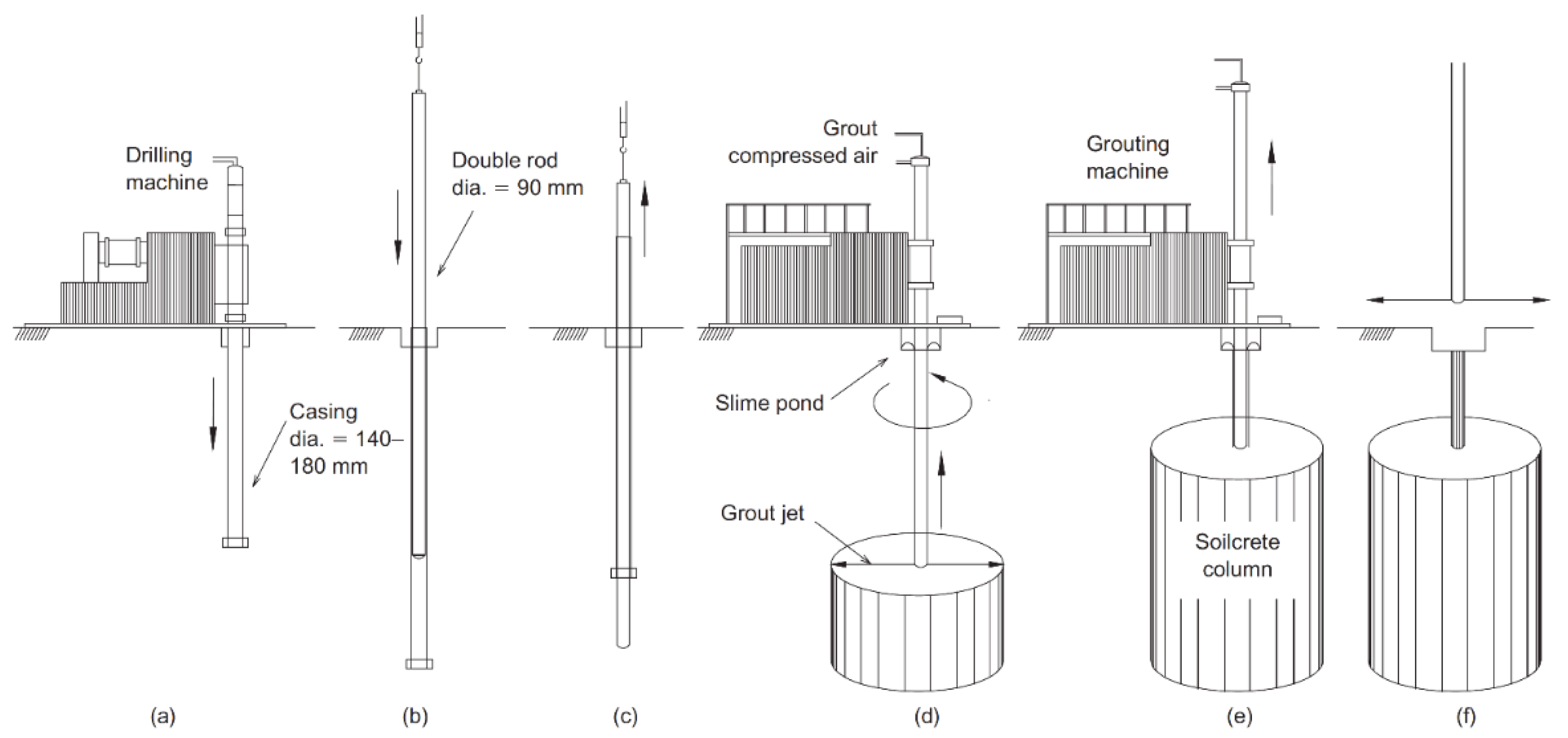 Drilling machine

Casing dia. = 140–180 mm

Double rod dia. = 90 mm

Grout compressed air

Slime pond

Grout jet

Grouting machine

Soilcrete column

(a)

(b)

(c)

(d)

(e)

(f)