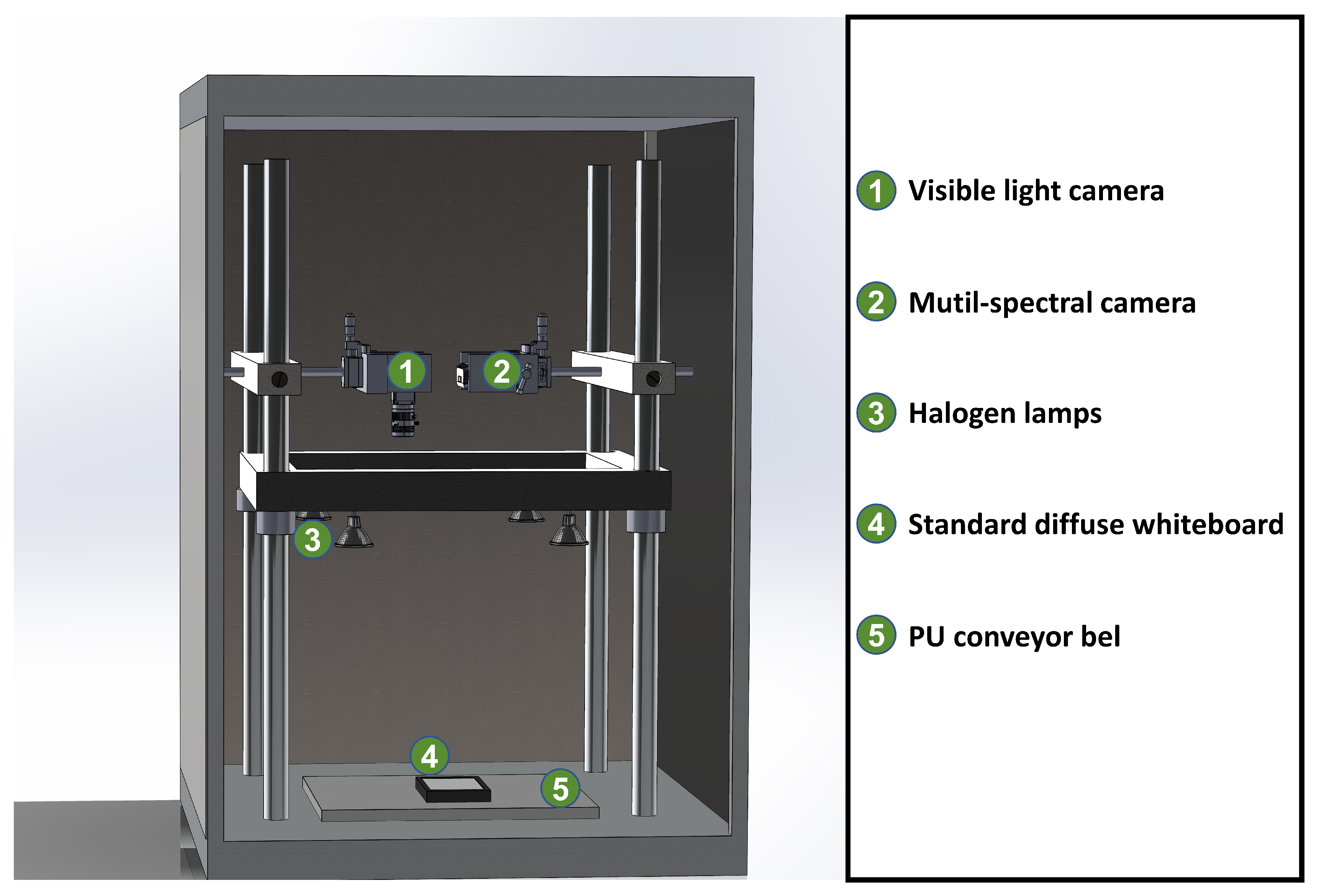 1
2
3
4
5

1 Visible light camera

2 Mutil-spectral camera

3 Halogen lamps

4 Standard diffuse whiteboard

5 PU conveyor bel