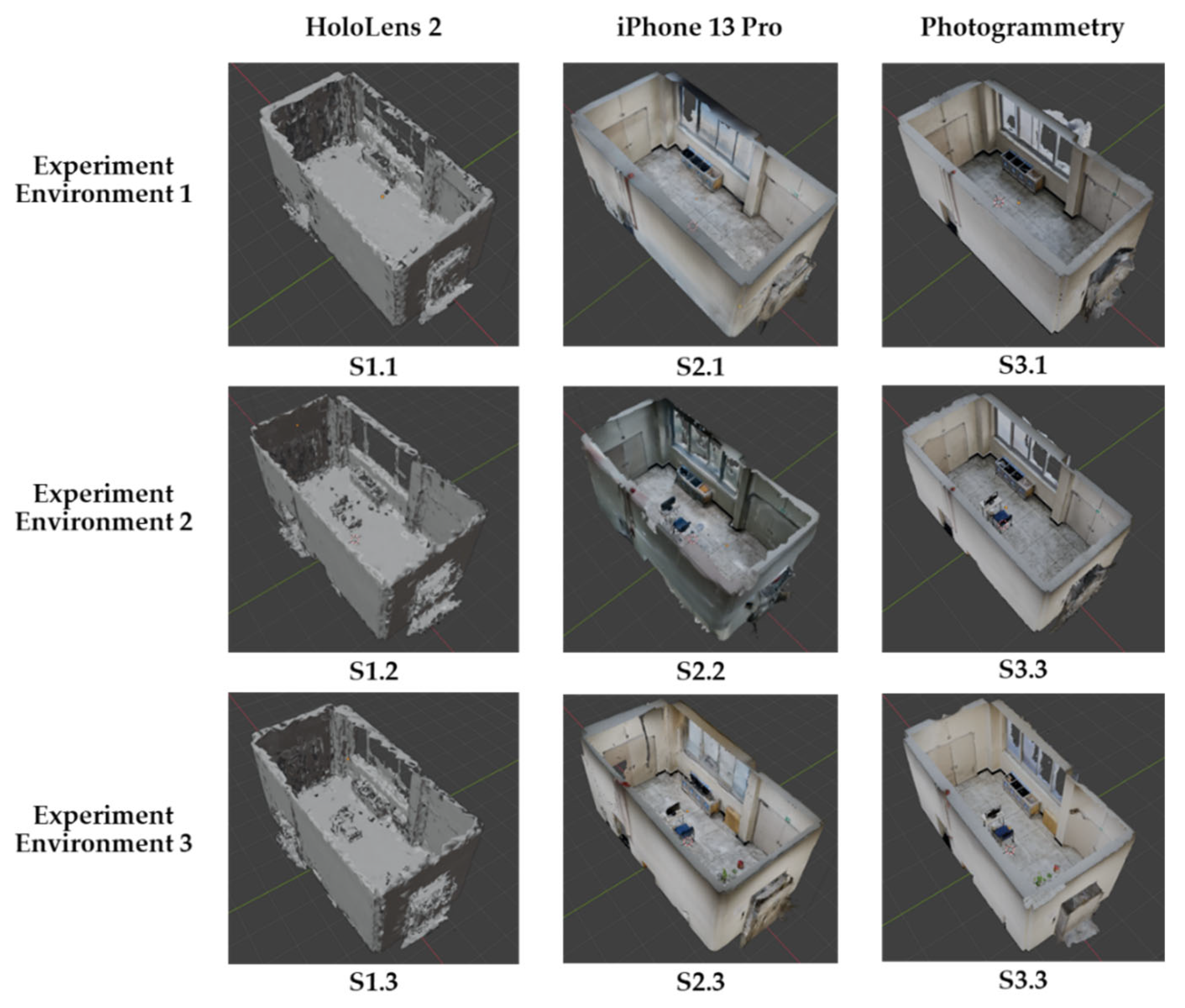 HoloLens 2

iPhone 13 Pro

Photogrammetry

Experiment Environment 1

S1.1

S2.1

S3.1

Experiment Environment 2

S1.2

S2.2

S3.3

Experiment Environment 3

S1.3

S2.3

S3.3