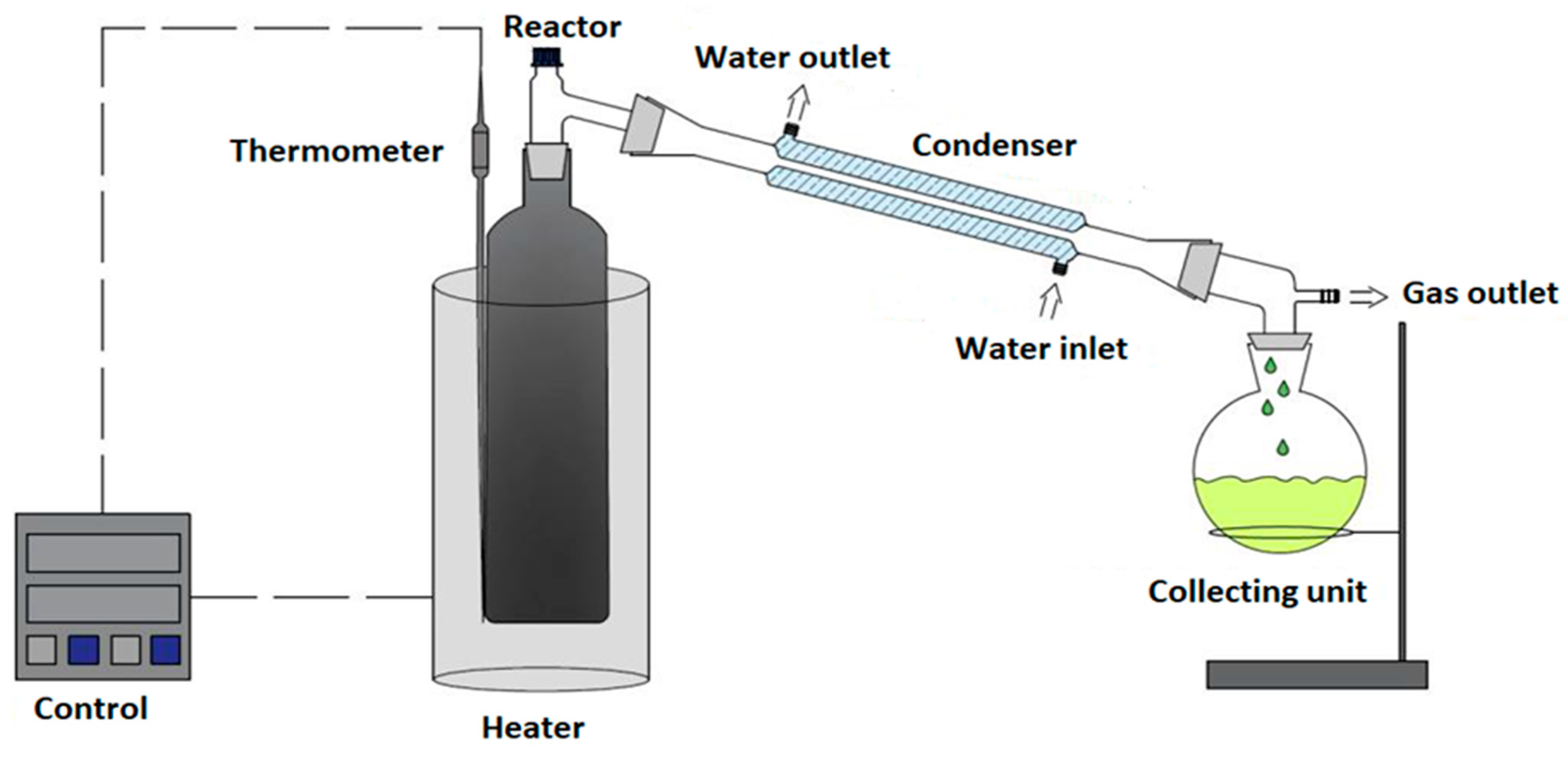 Reactor
Water outlet
Thermometer
Condenser
Gas outlet
Water inlet
Collecting unit
Control
Heater