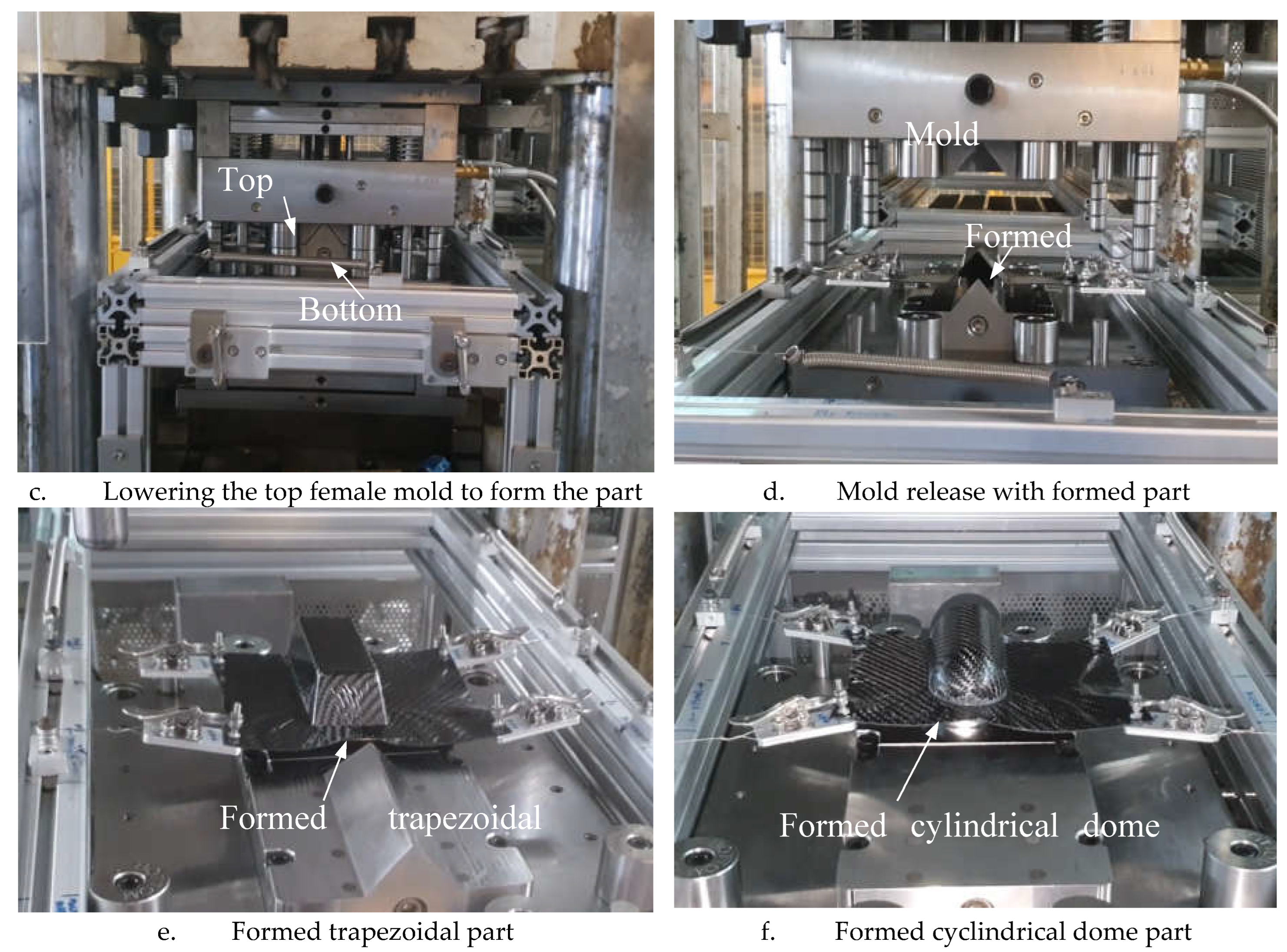 Top

Bottom

c. Lowering the top female mold to form the part

Mold

Formed

d. Mold release with formed part

Formed trapezoidal

e. Formed trapezoidal part

Formed cylindrical dome

f. Formed cyclindrical dome part