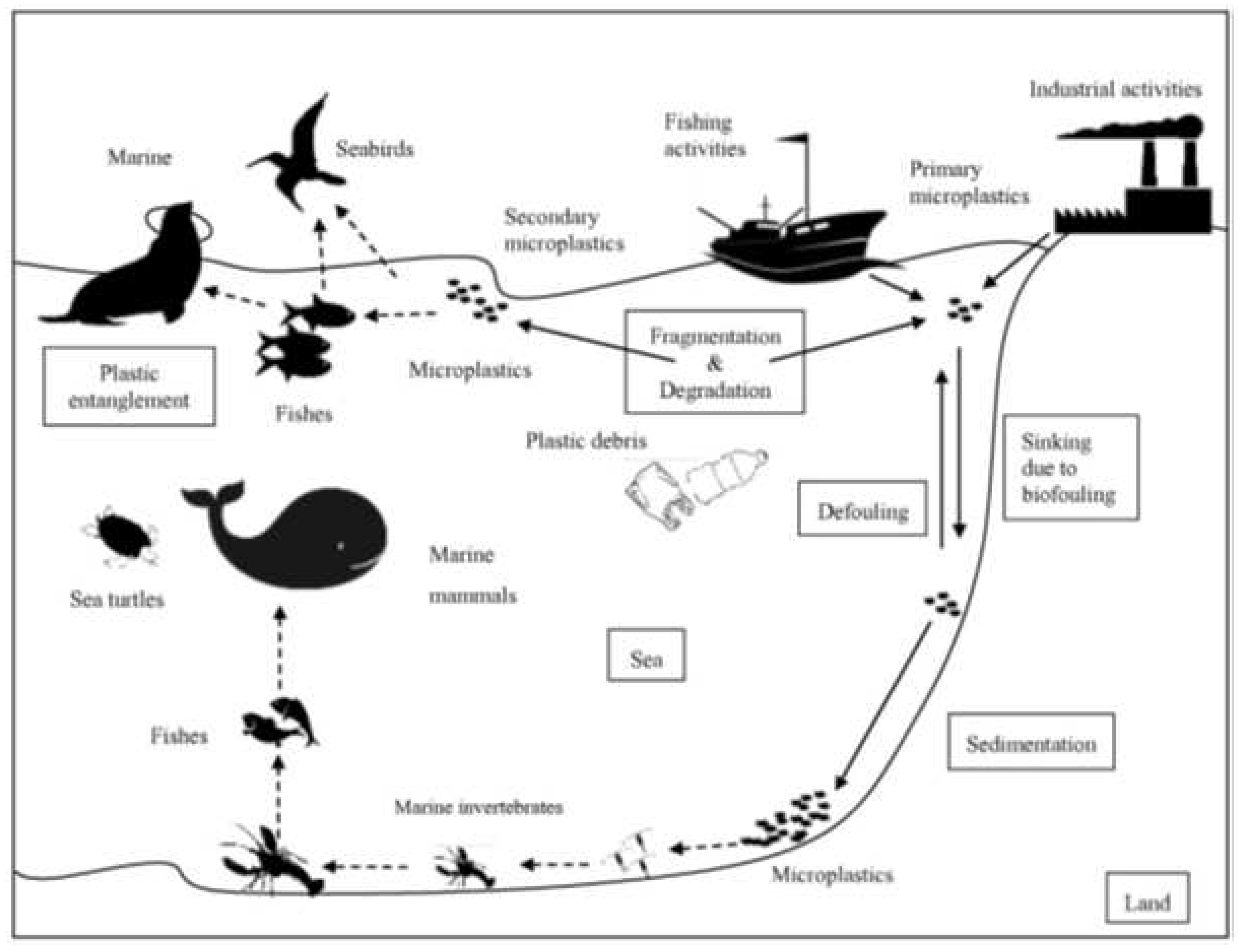 Industrial activities

Marine

Seabirds

Fishing activities

Primary microplastics

Secondary microplastics

Fragmentation & Degradation

Plastic entanglement

Fishes

Microplastics

Plastic debris

Sinking due to biofouling

Defouling

Sea turtles

Marine mammals

Sea

Fishes

Sedimentation

Marine invertebrates

Microplastics

Land