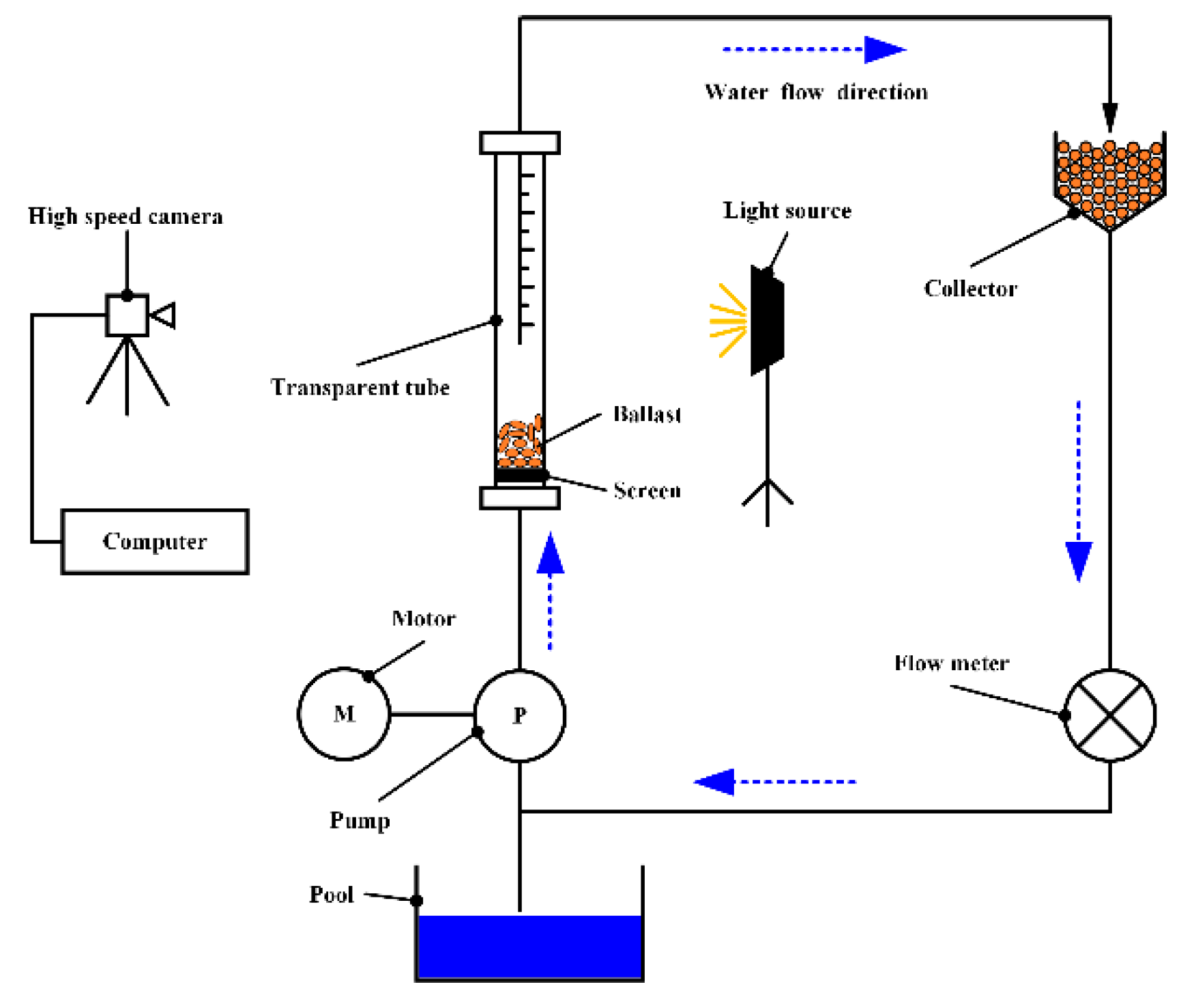 Water flow direction

High speed camera

Light source

Collector

Transparent tube

Ballast

Screen

Computer

Motor

Flow meter

M

P

Pump

Pool