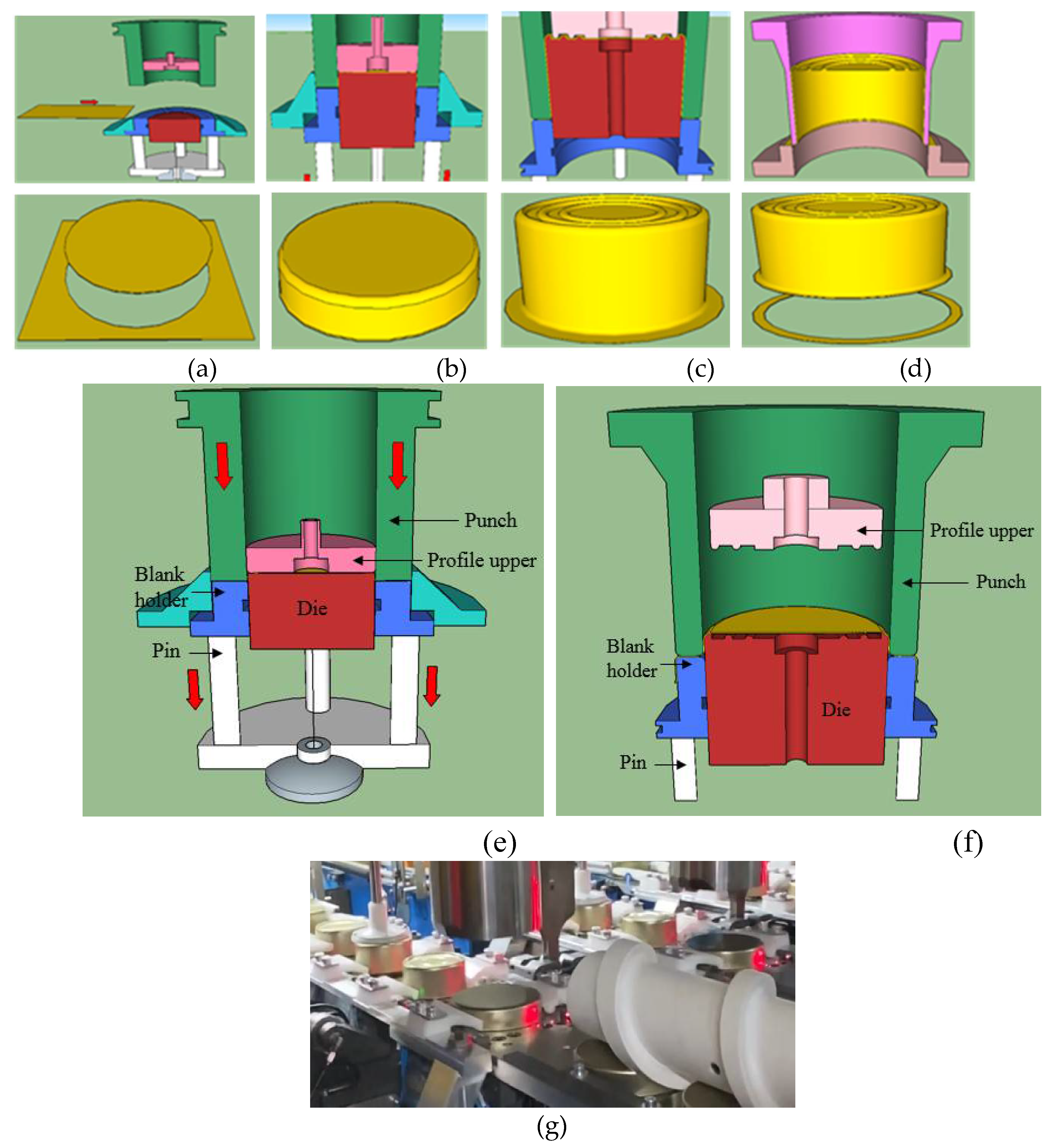 (a) (b) (c) (d)

Punch
Profile upper
Blank holder
Die
Pin

Profile upper
Punch
Blank holder
Die
Pin

(e) (f)

(g)