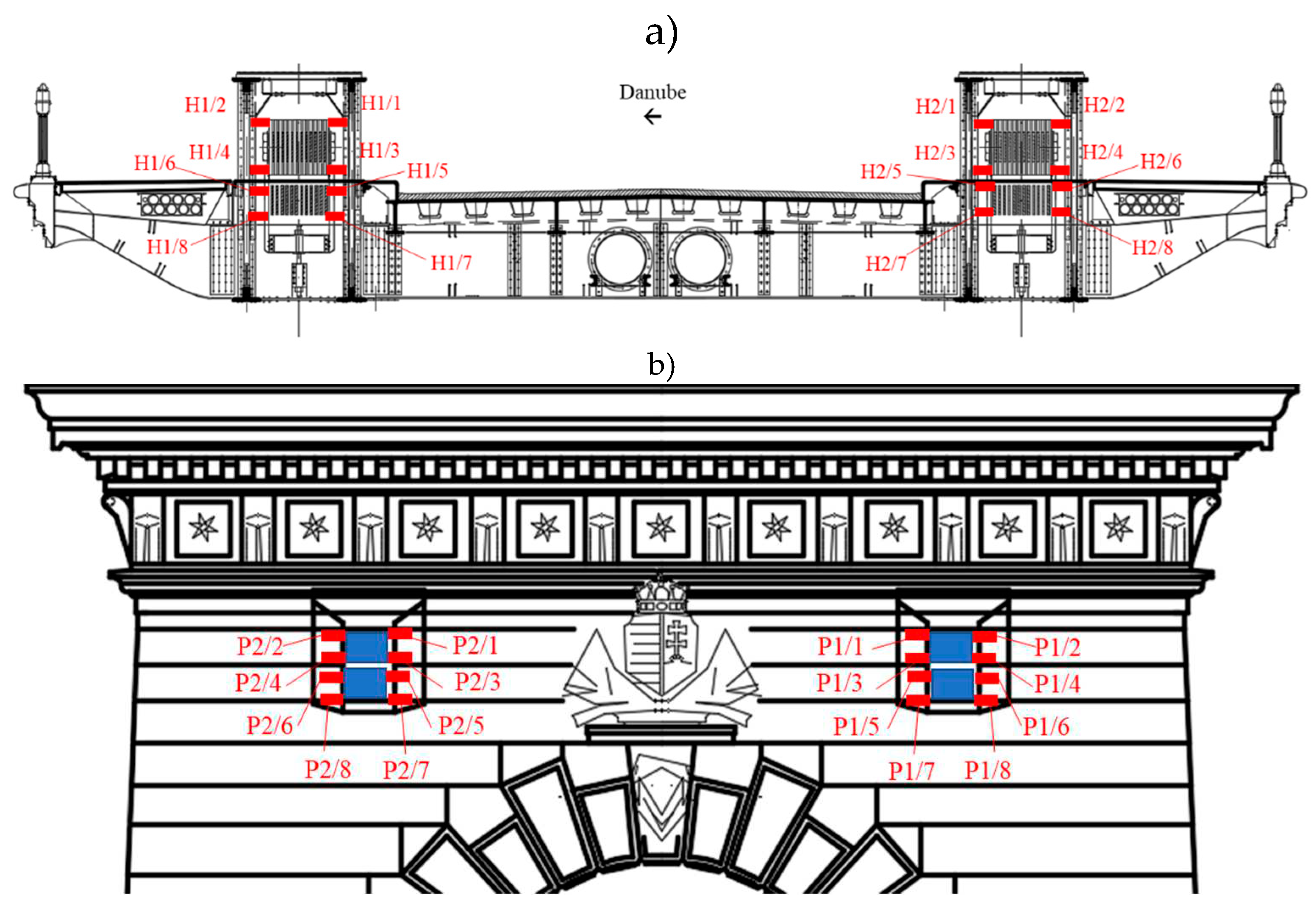 a)

Danube
←

H1/2
H1/1
H1/4
H1/3
H1/6
H1/5
H1/8
H1/7

H2/1
H2/2
H2/3
H2/4
H2/5
H2/6
H2/7
H2/8

b)

P2/2
P2/1
P2/4
P2/3
P2/6
P2/5
P2/8
P2/7

P1/1
P1/2
P1/3
P1/4
P1/5
P1/6
P1/7
P1/8