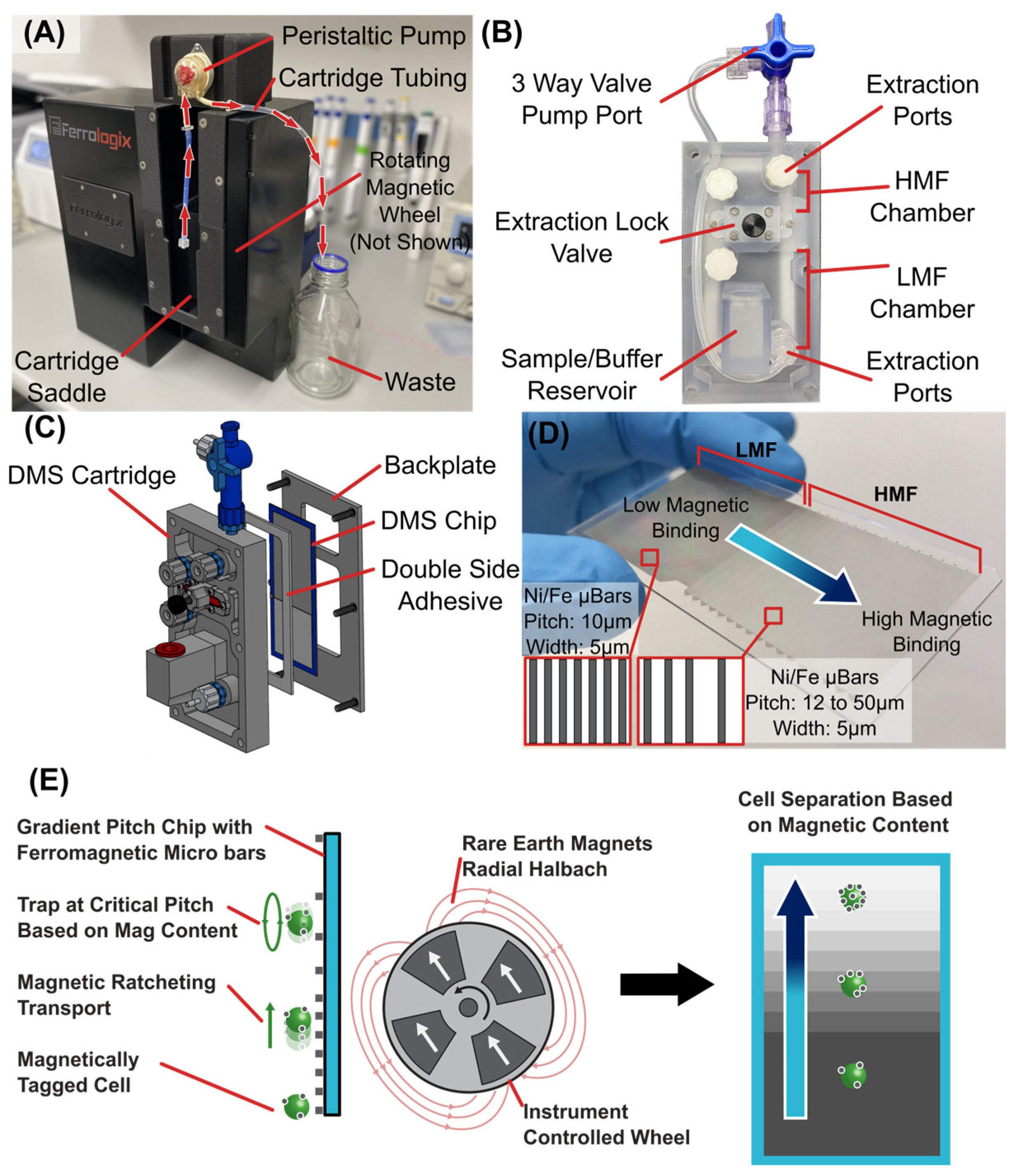 (A)
Peristaltic Pump
Cartridge Tubing
Ferrologix
Ferrologix
Rotating Magnetic Wheel (Not Shown)
Cartridge Saddle
Waste

(B)
3 Way Valve Pump Port
Extraction Ports
HMF Chamber
Extraction Lock Valve
LMF Chamber
Sample/Buffer Reservoir
Extraction Ports

(C)
DMS Cartridge
Backplate
DMS Chip
Double Side Adhesive

(D)
LMF
HMF
Low Magnetic Binding
High Magnetic Binding
Ni/Fe µBars
Pitch: 10µm
Width: 5µm
Ni/Fe µBars
Pitch: 12 to 50µm
Width: 5µm

(E)
Gradient Pitch Chip with Ferromagnetic Micro bars
Trap at Critical Pitch Based on Mag Content
Magnetic Ratcheting Transport
Magnetically Tagged Cell
Rare Earth Magnets Radial Halbach
Instrument Controlled Wheel
Cell Separation Based on Magnetic Content