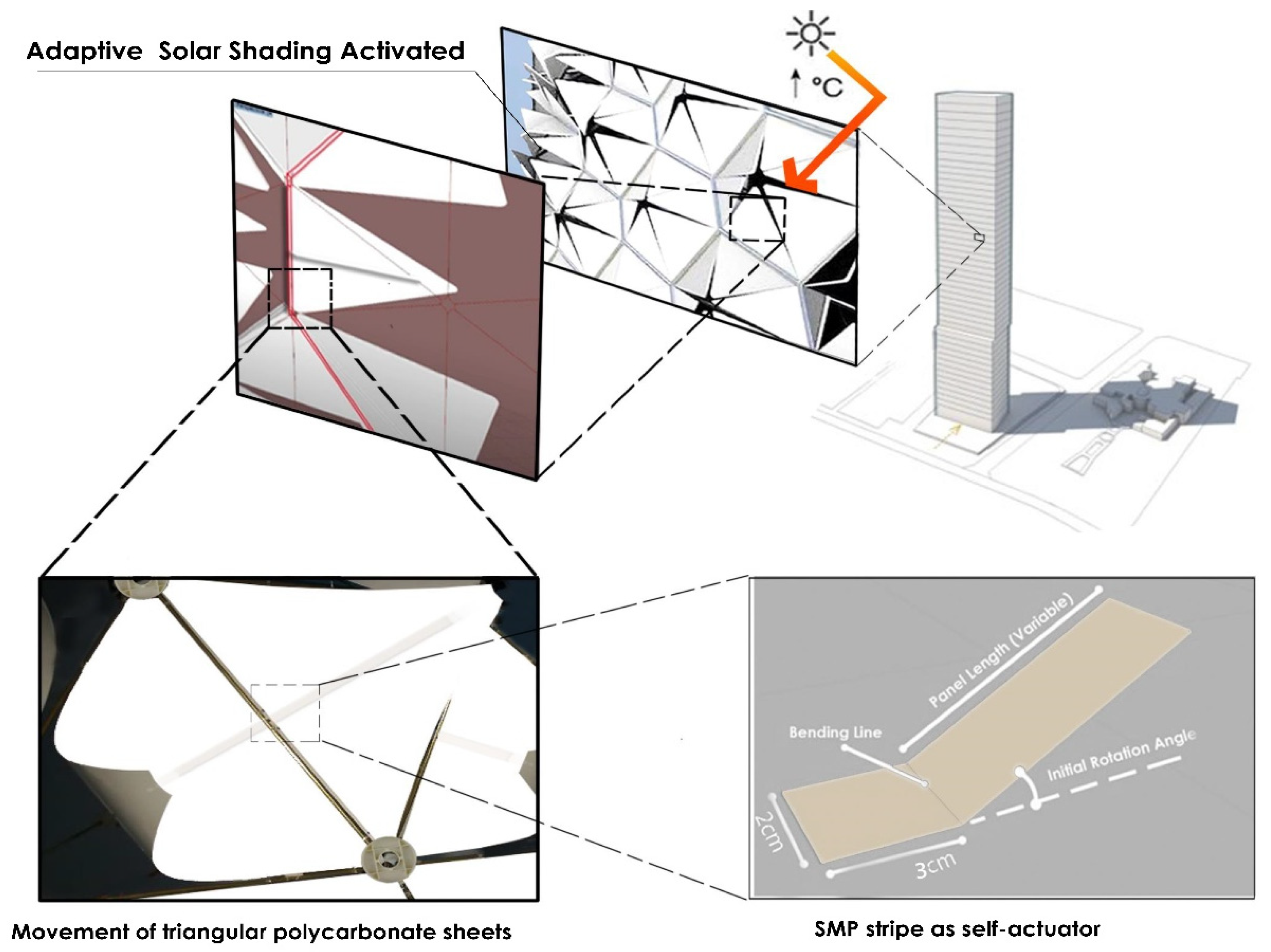 Adaptive Solar Shading Activated

↑ °C

Panel Length (Variable)

Bending Line

Initial Rotation Angle

2cm

3cm

Movement of triangular polycarbonate sheets

SMP stripe as self-actuator