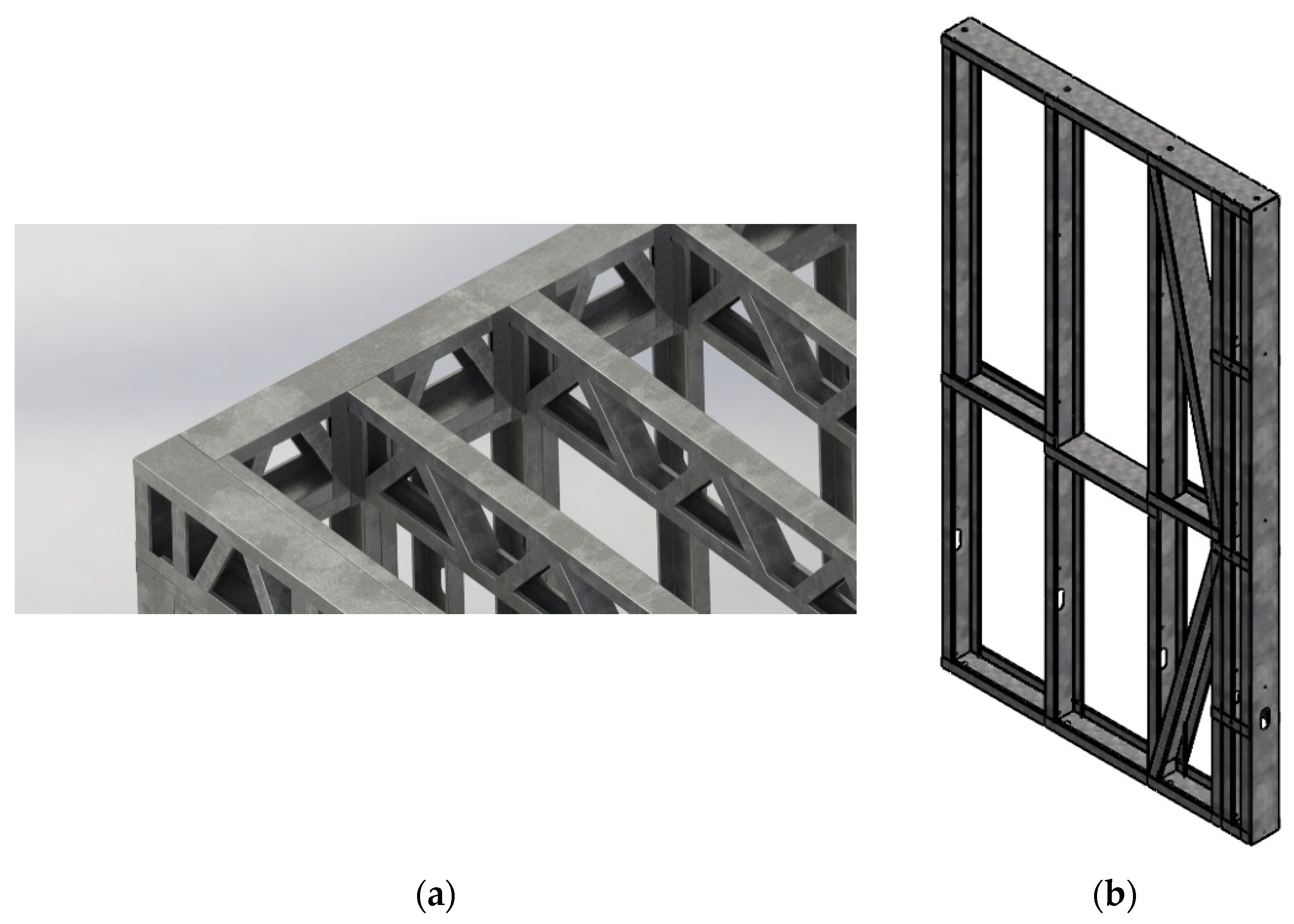 (a)

(b)