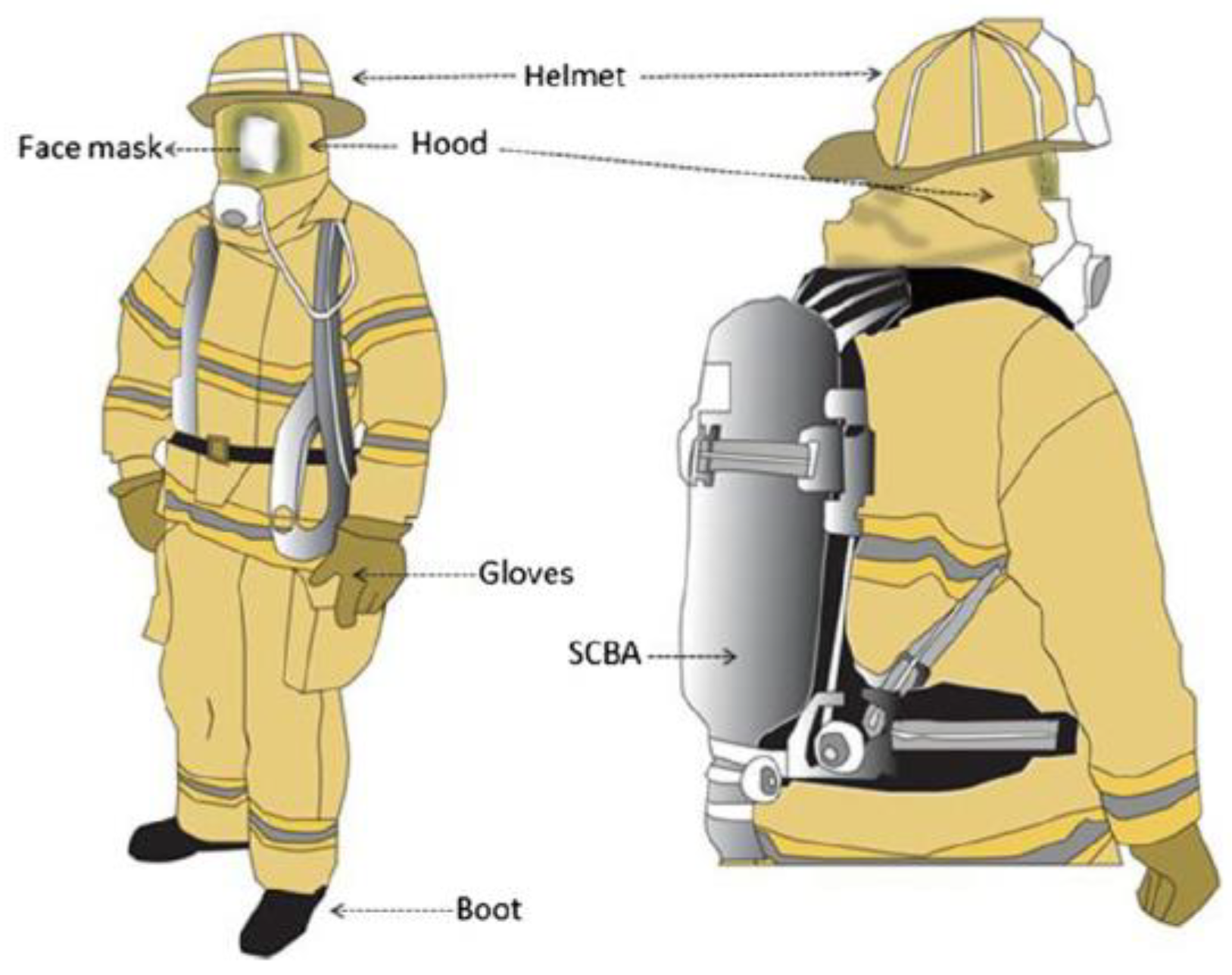 Helmet
Face mask
Hood
Gloves
SCBA
Boot