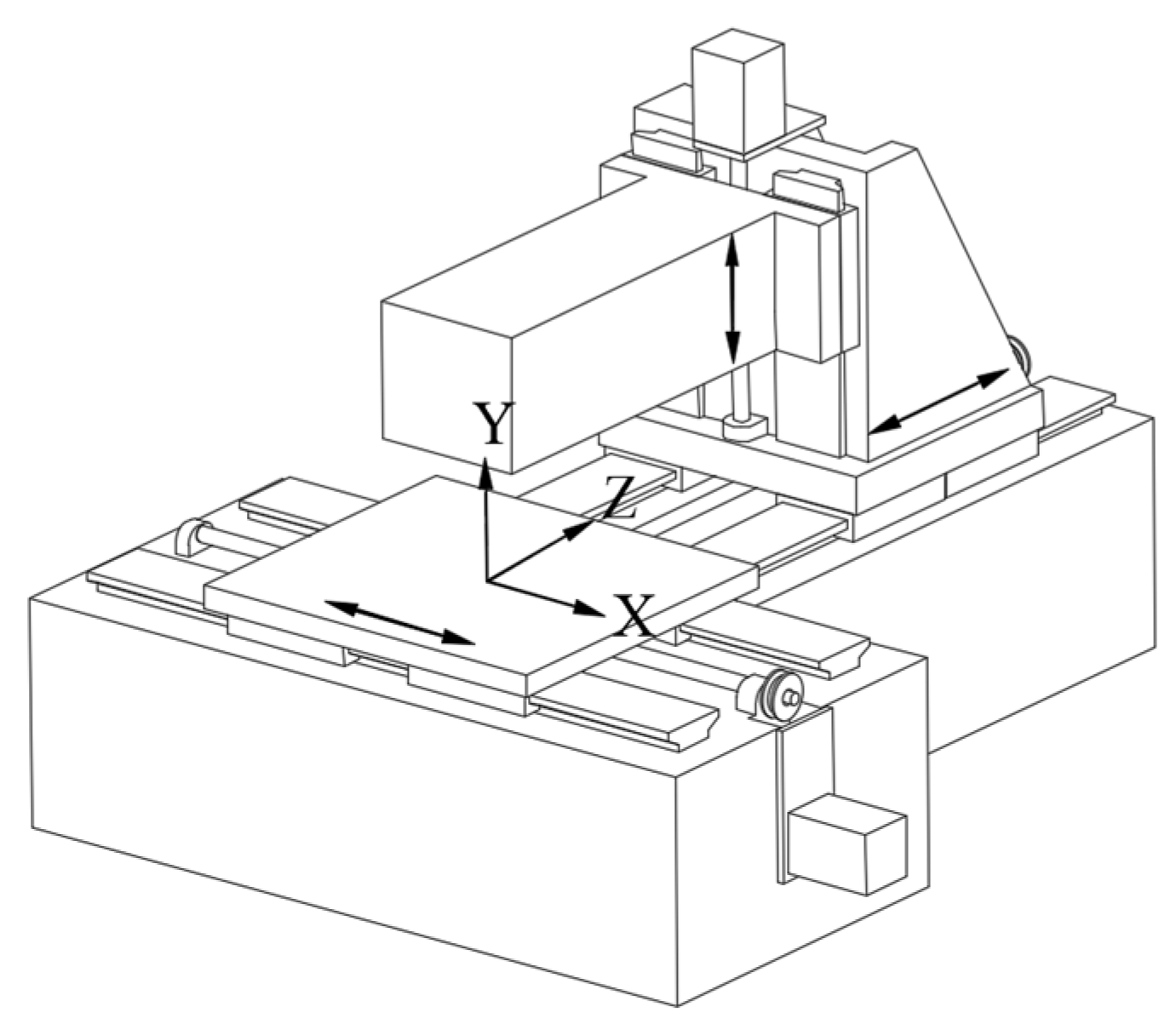 Y
Z
X